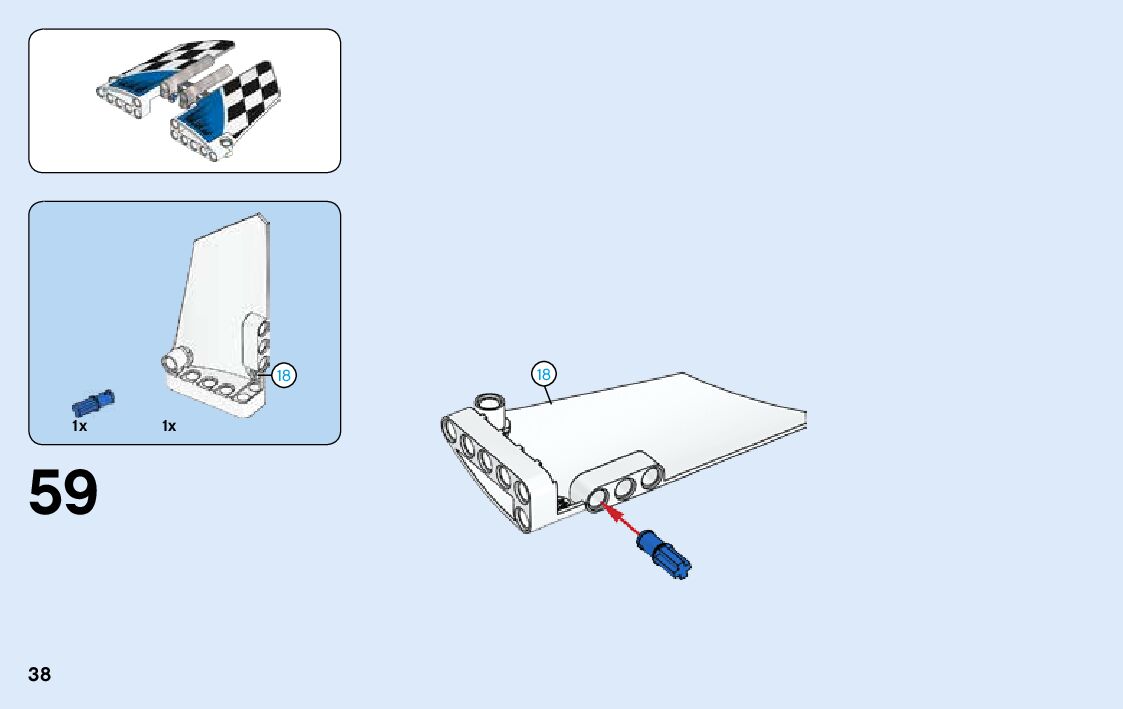 18

1x

1x

59

18

38