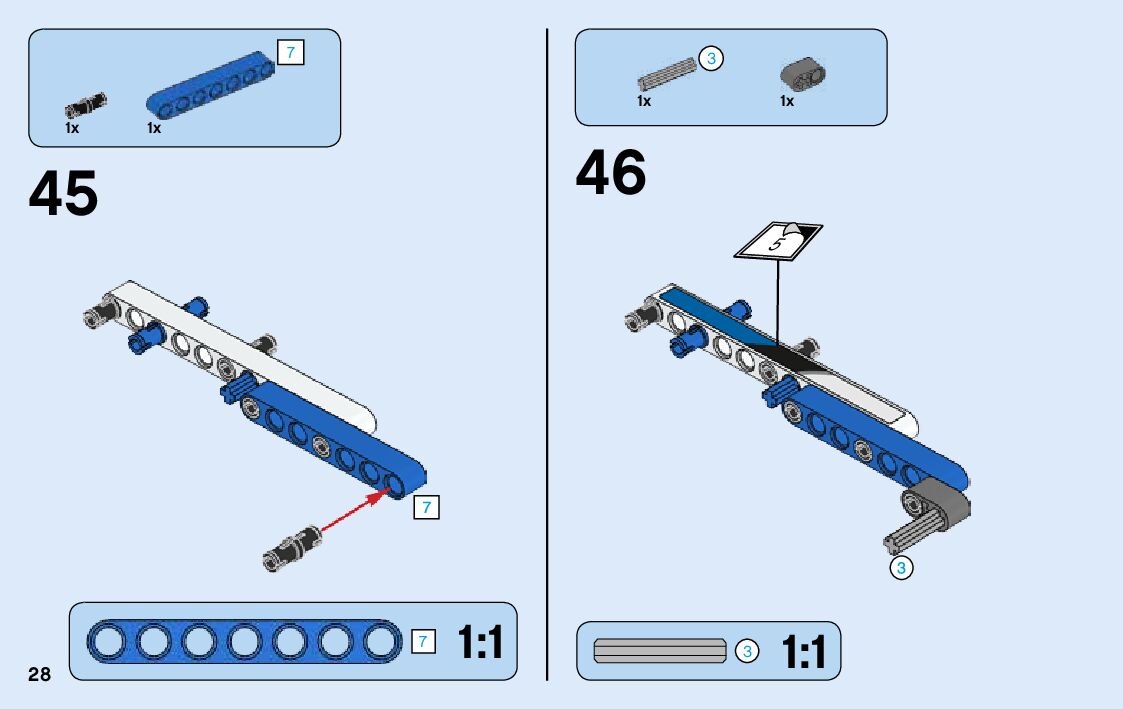 7
1x 1x

45

7

7 1:1

28

3
1x 1x

46

5

3

3 1:1