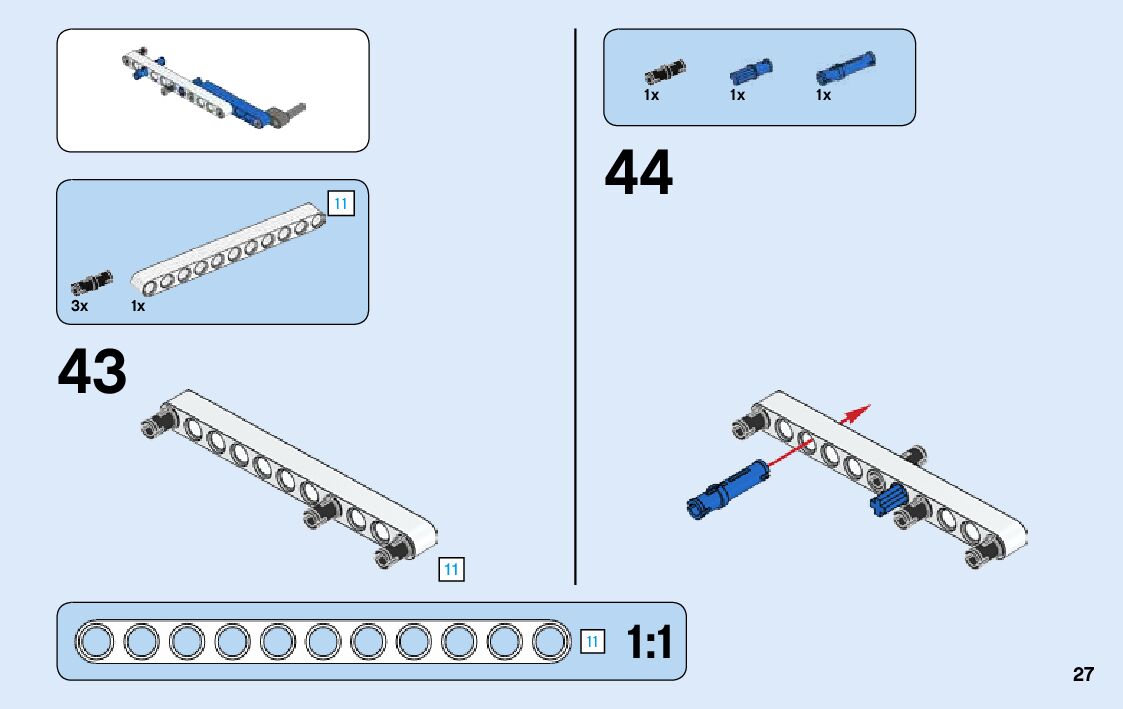 11

3x 1x

43

11

1x 1x 1x

44

11 1:1

27