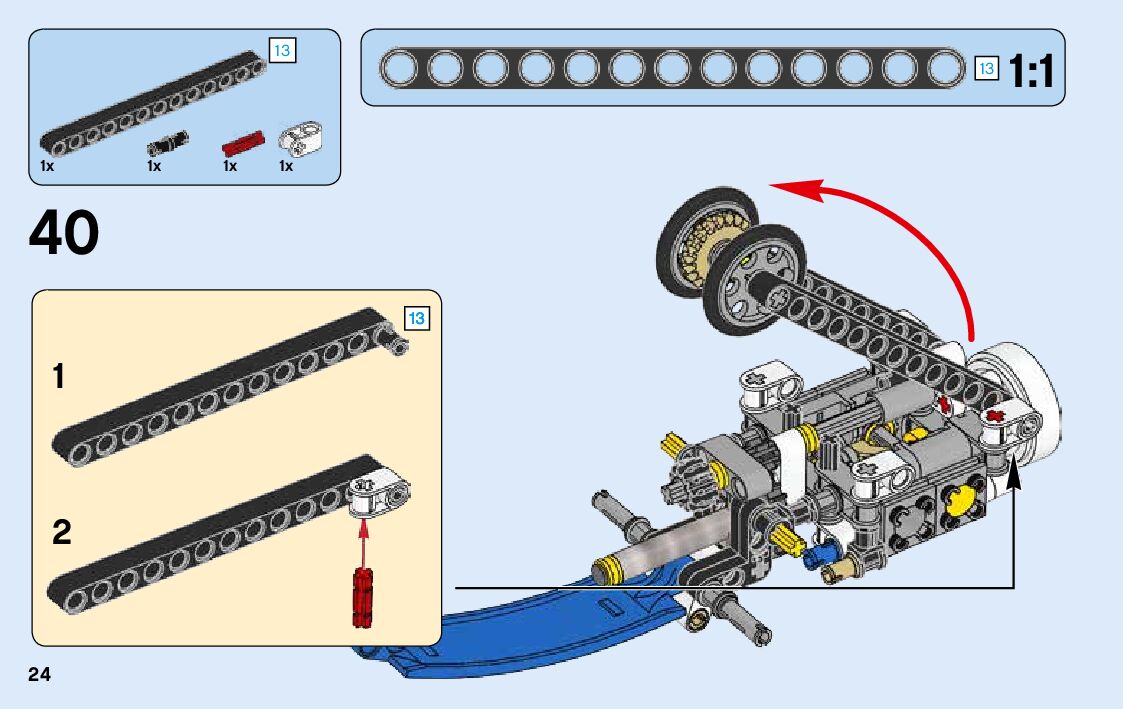 13

1x 1x 1x 1x

13 1:1

40

13

1

2

24