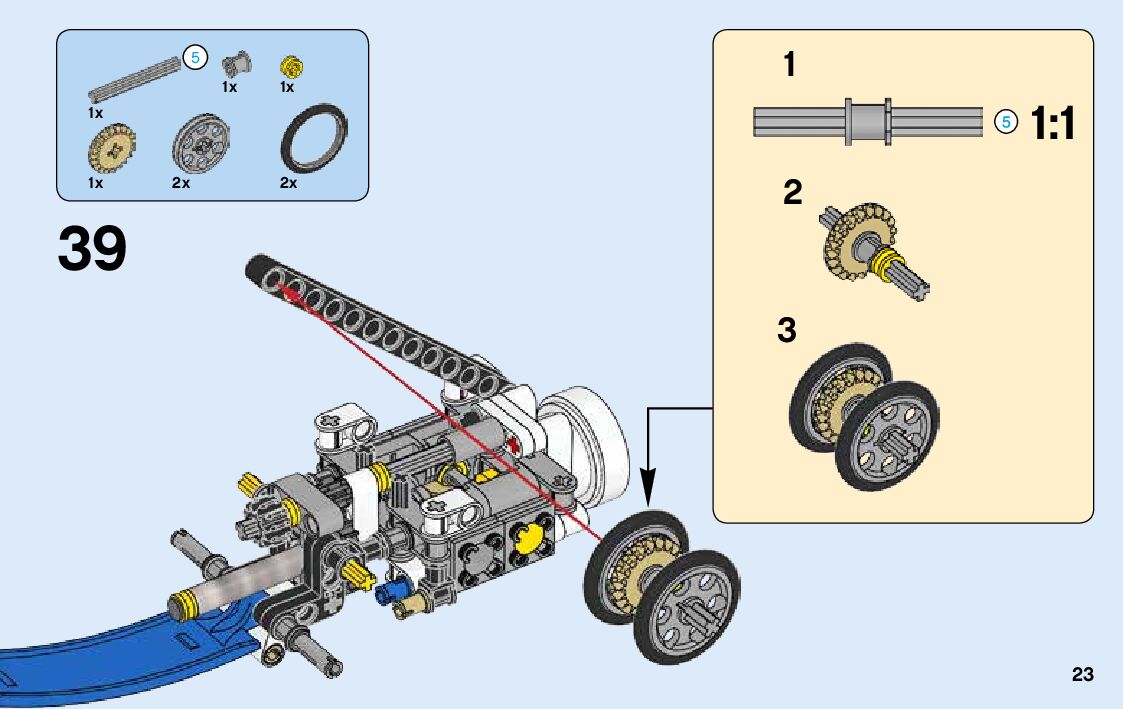 5
1x
1x
1x
1x
2x
2x

39

1
5 1:1
2
3

23