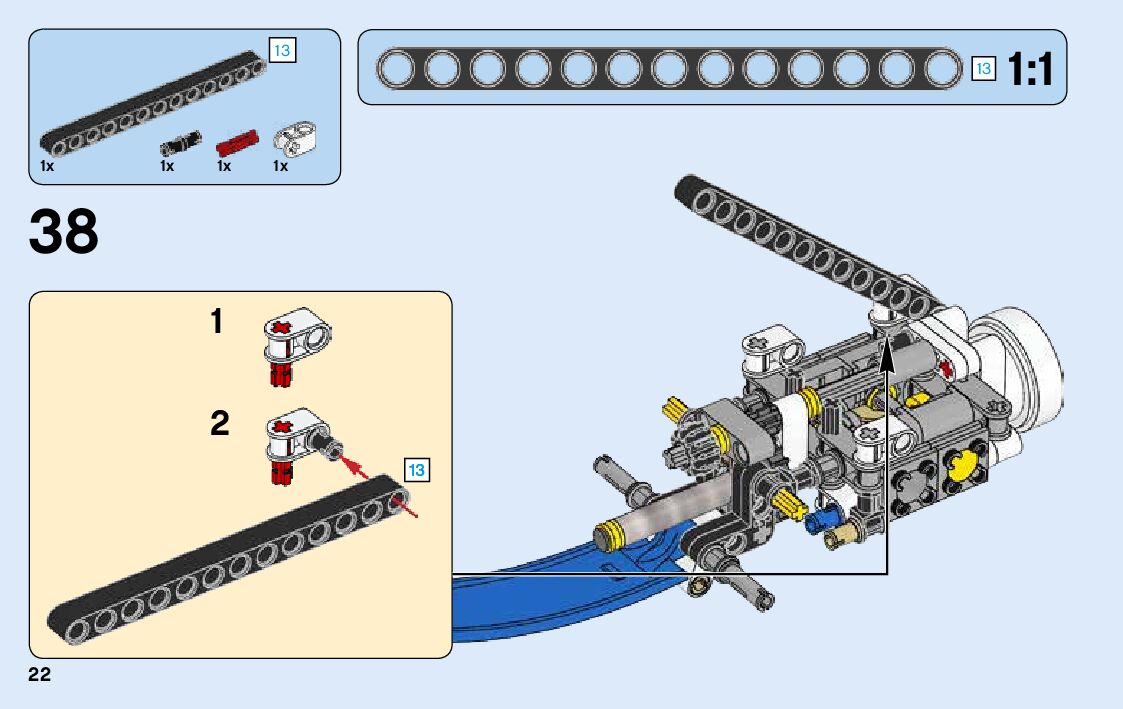 13

1x 1x 1x 1x

13 1:1

38

1

2

13

22