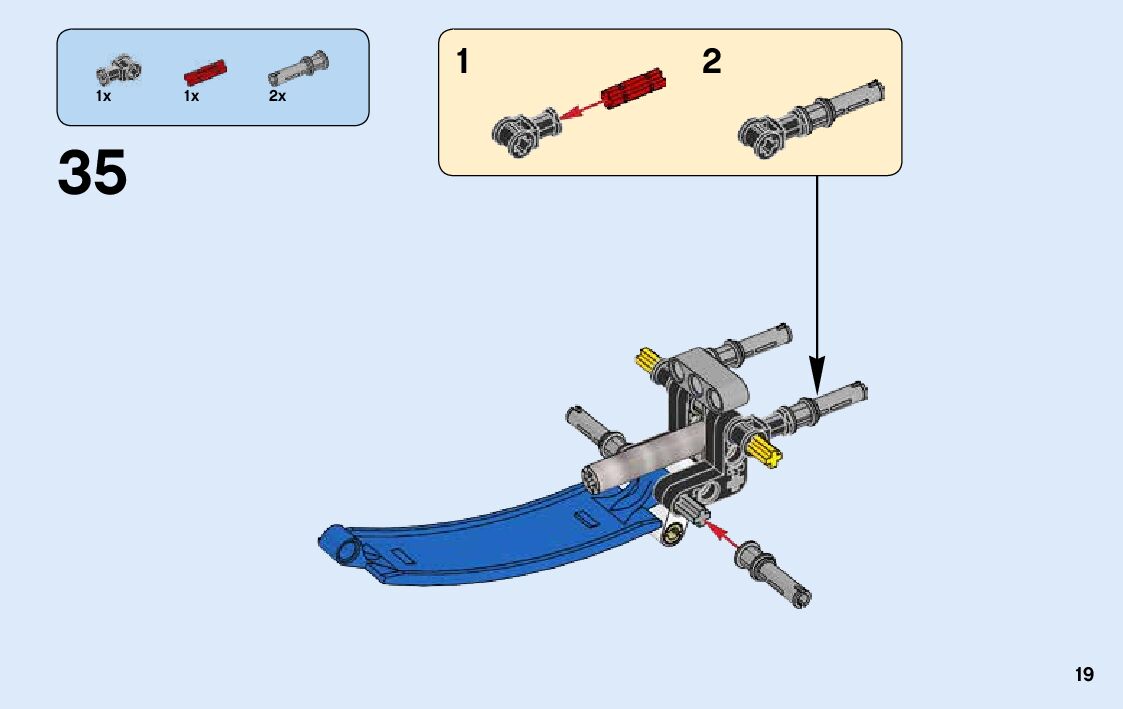 1x 1x 2x

35

1

2

19