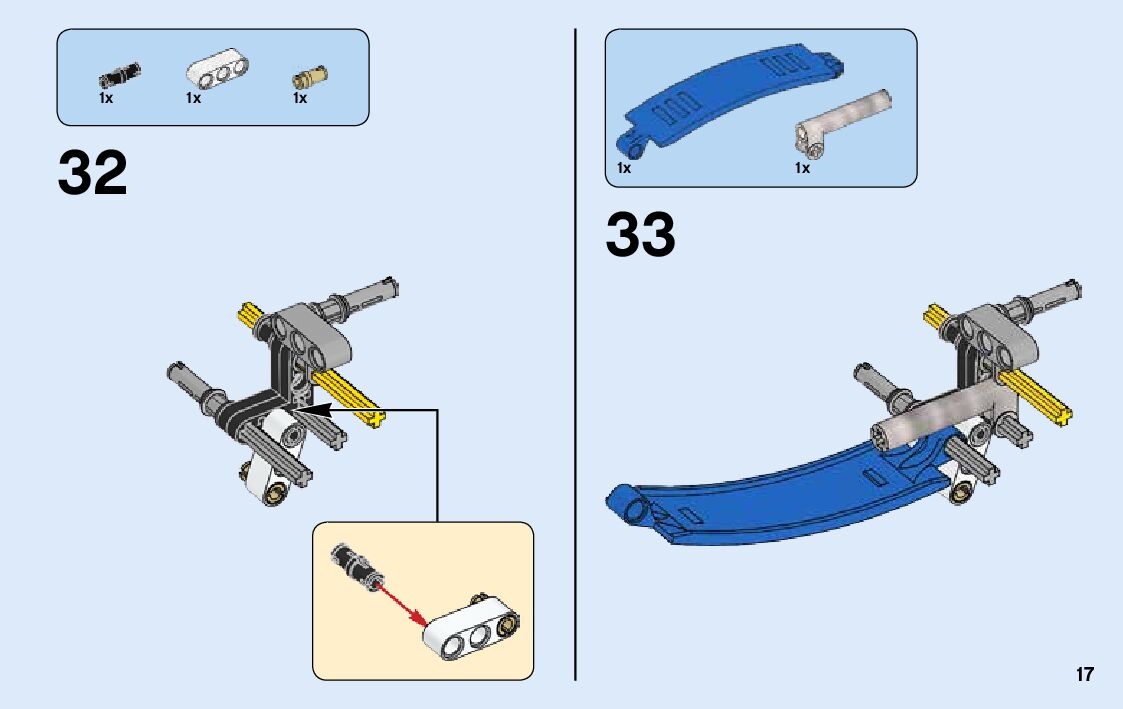 1x 1x 1x

32

1x 1x

33

17