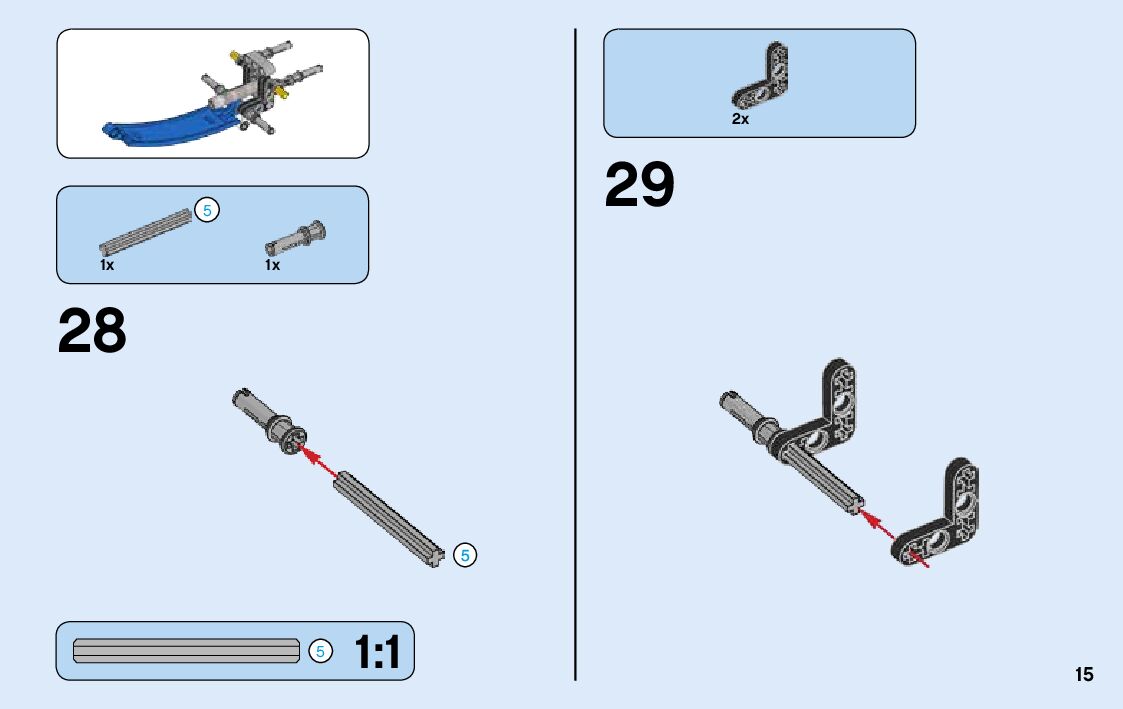 5
1x
1x

28

5

5 1:1

2x

29

15