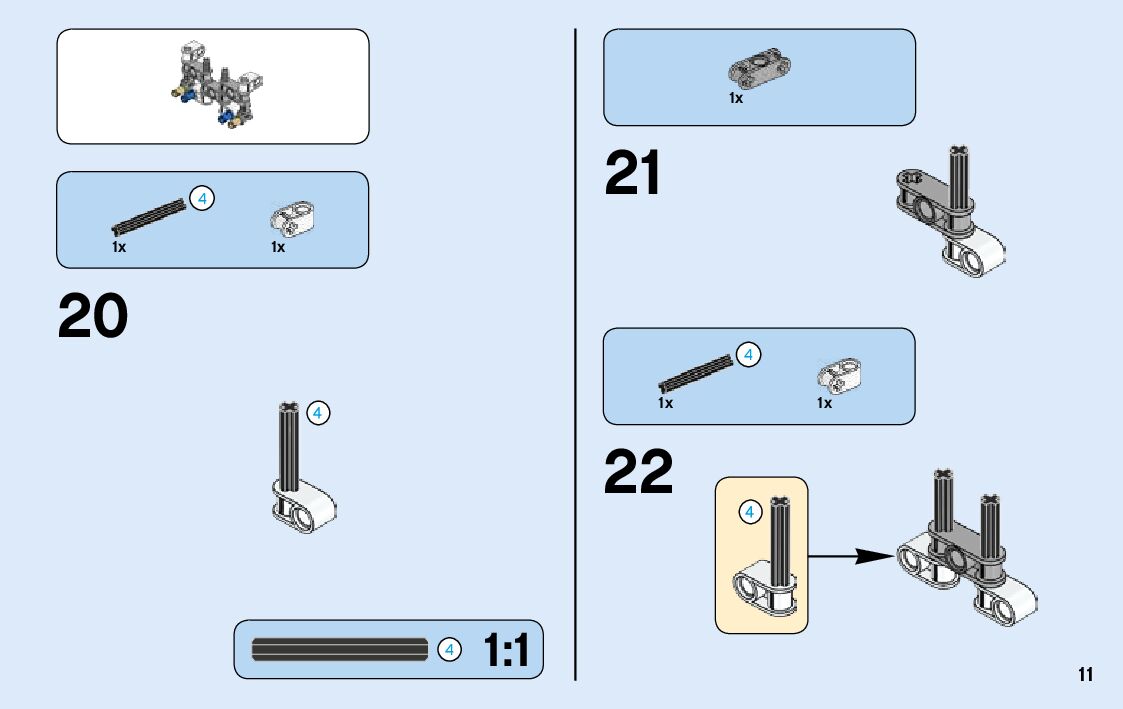 4
1x
1x

20

4

4 1:1

1x

21

4
1x
1x

22

4

11