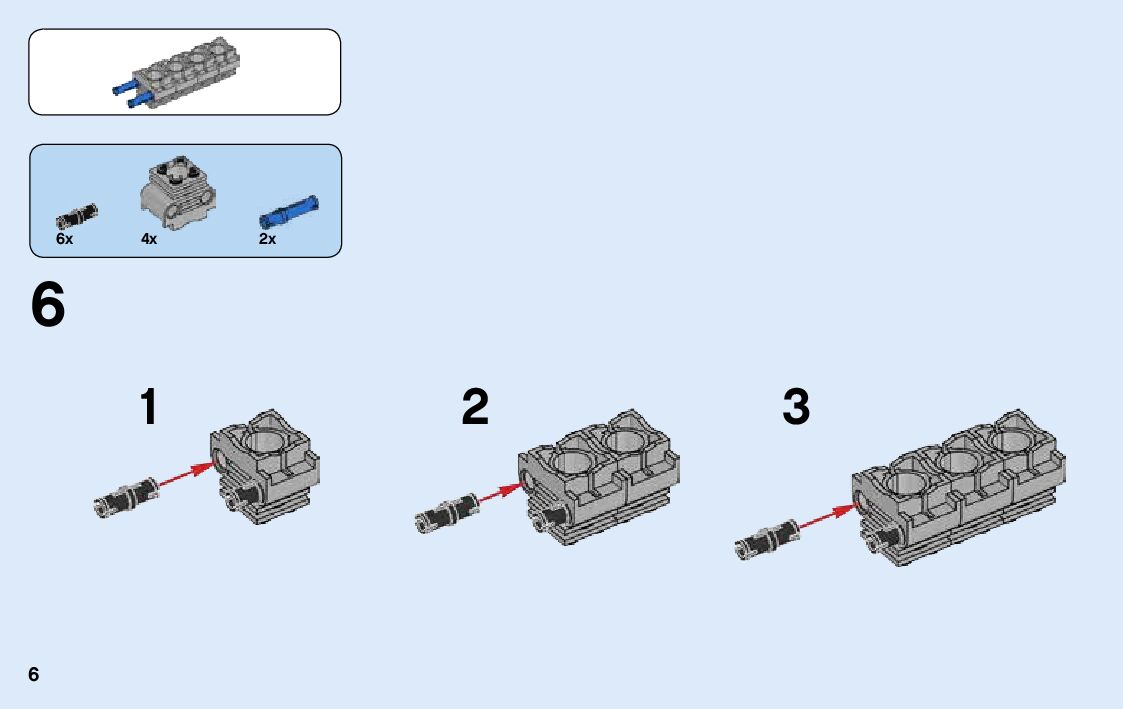 6x 4x 2x

6

1

2

3

6