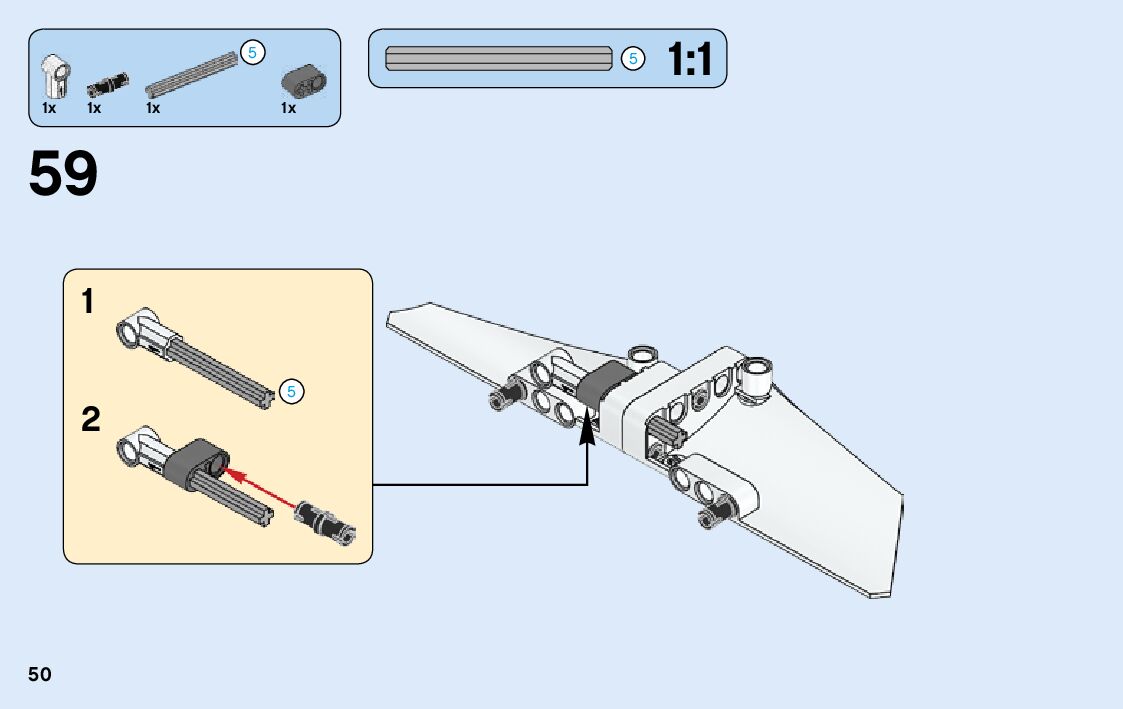 5
1x 1x 1x 1x

5 1:1

59

1
5
2

50