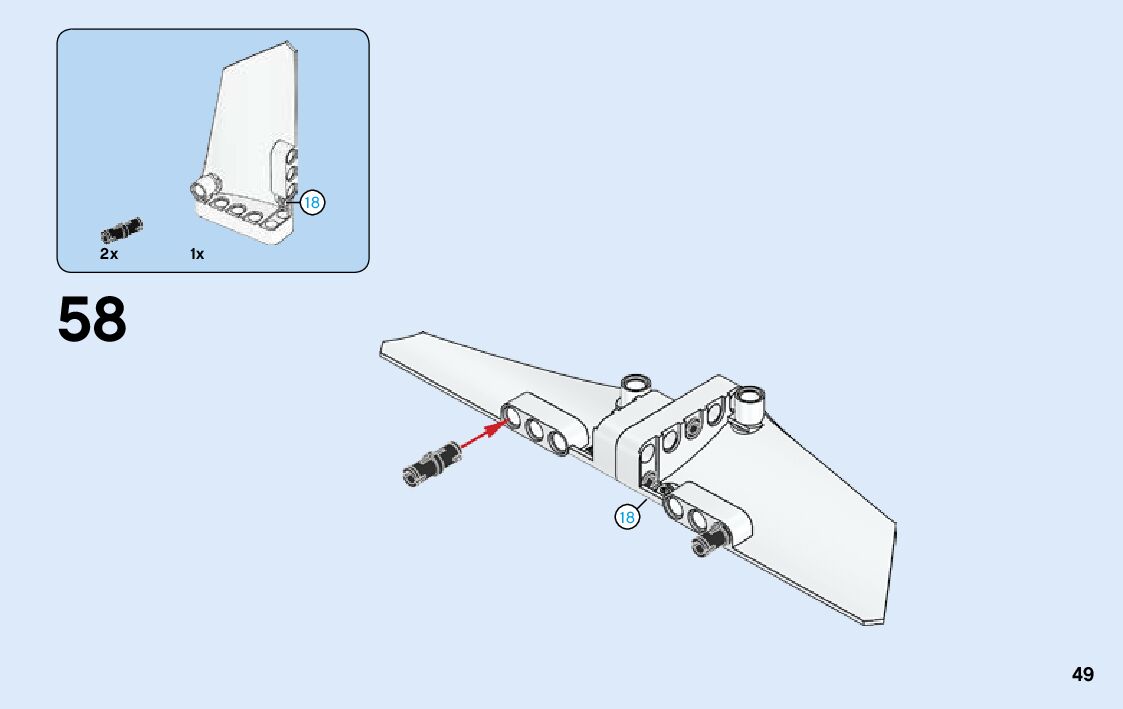 18

2x

1x

58

18

49