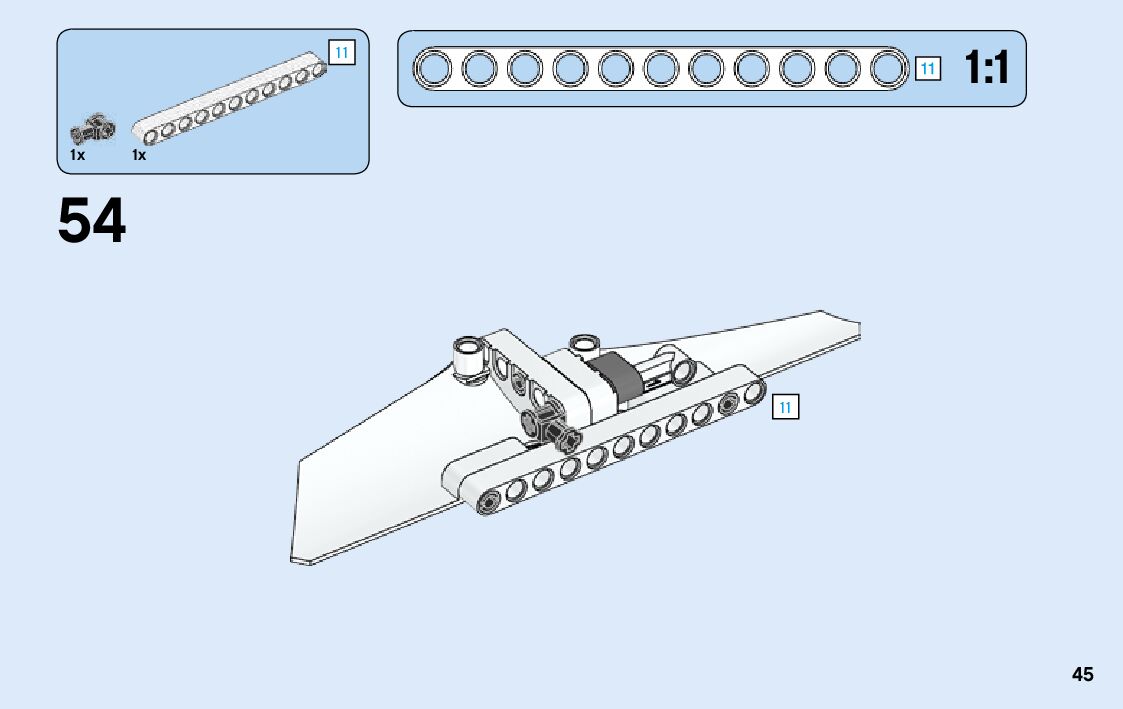 11
1x 1x

11 1:1

54

11

45