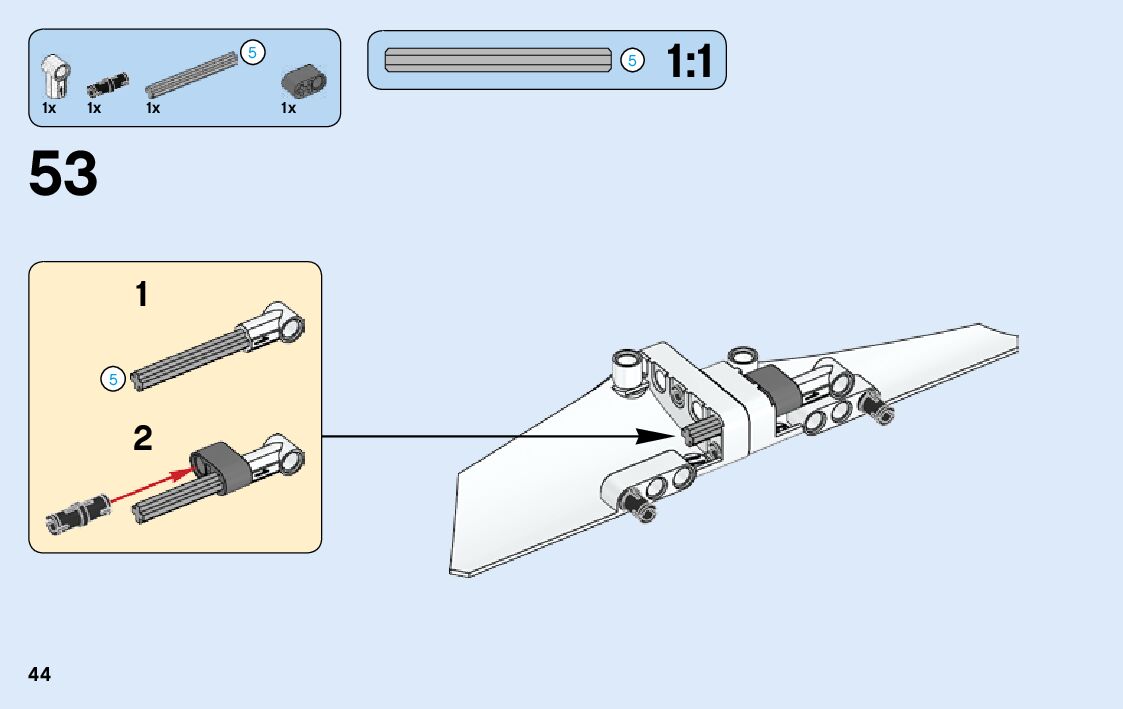 5
1x 1x 1x 1x

5 1:1

53

1

5

2

44