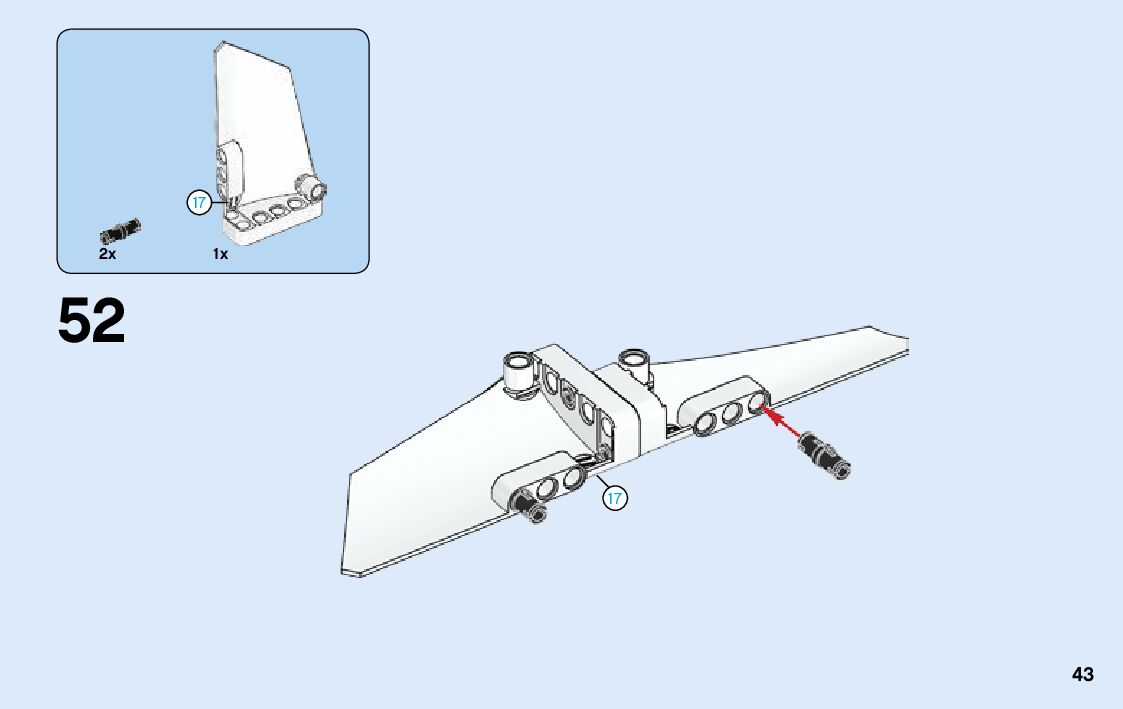 17

2x

1x

52

17

43