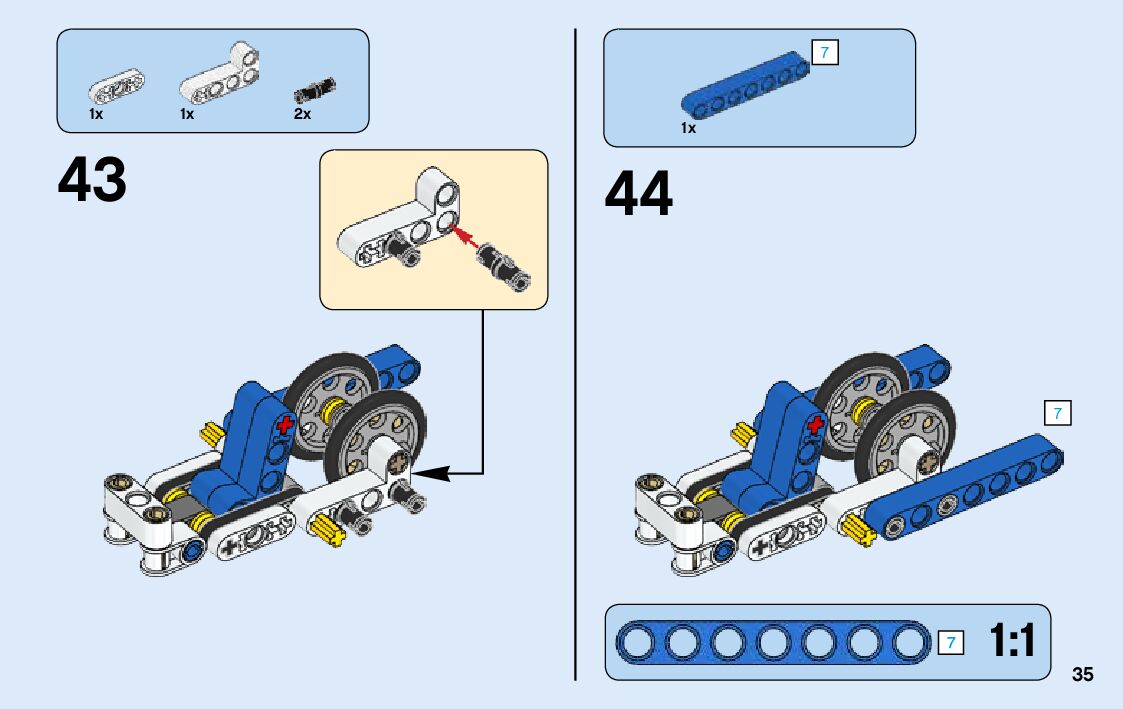 1x 1x 2x

43

7

1x

44

7

7 1:1

35