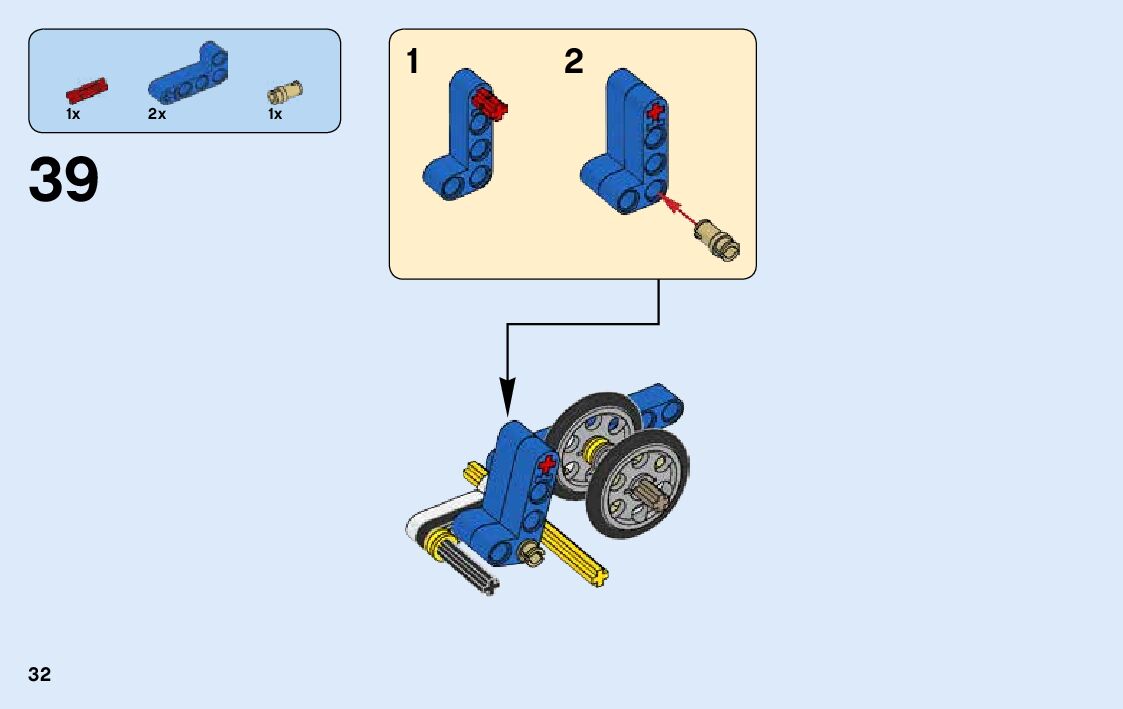 1x 2x 1x

39

1

2

32