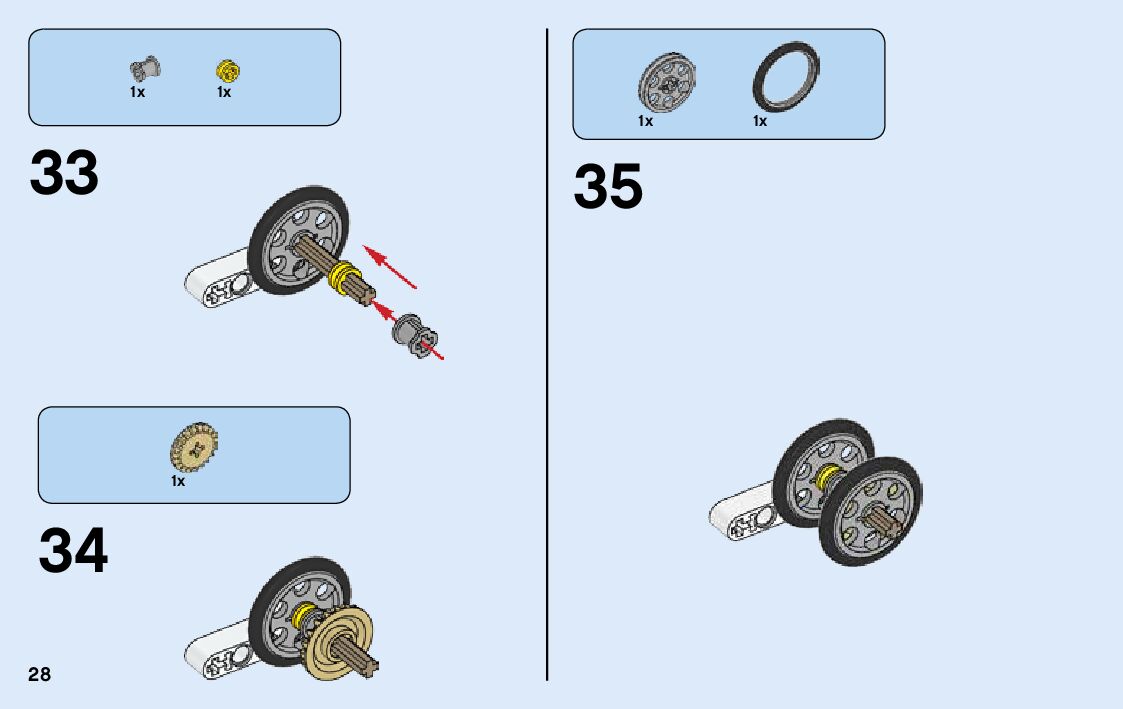 1x 1x

33

1x

34

28

1x 1x

35