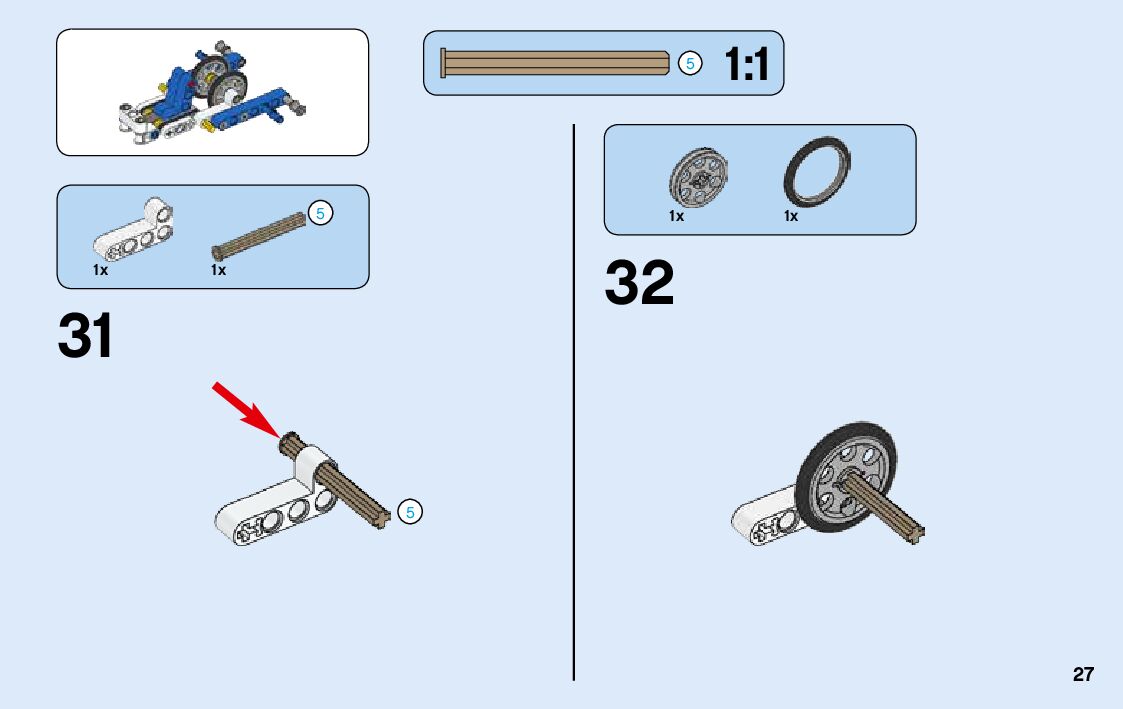 5 1:1

5
1x 1x

31

5

1x 1x

32

27