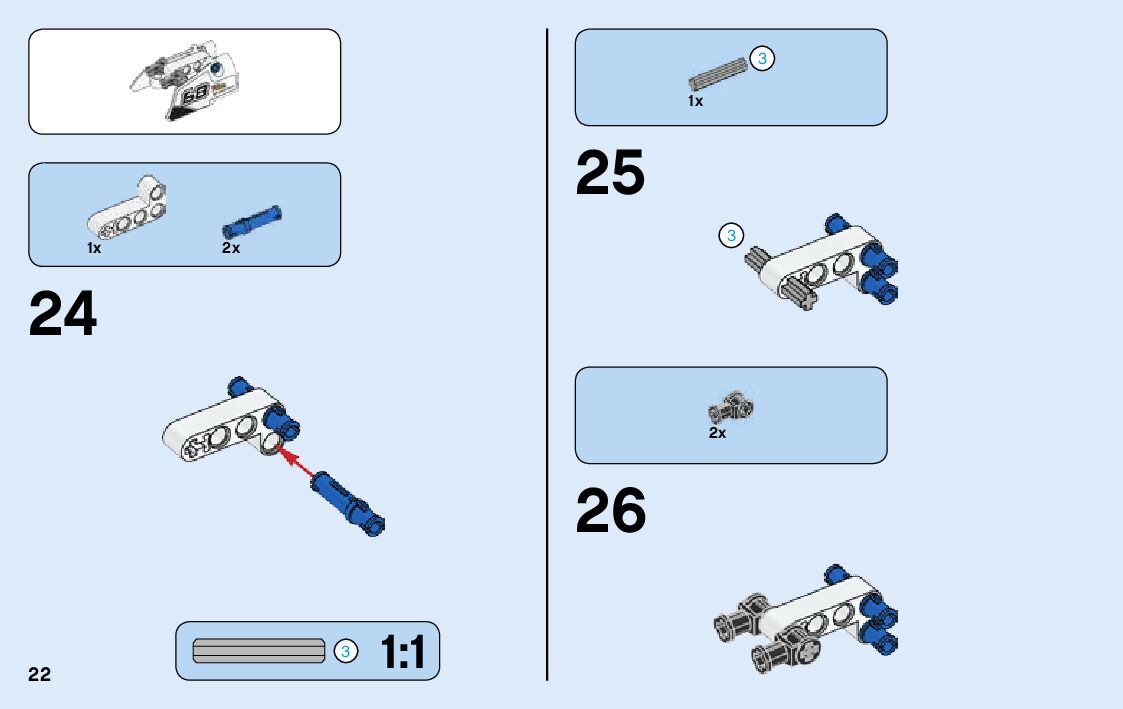 68

1x

2x

24

3

1:1

22

3

1x

25

3

2x

26