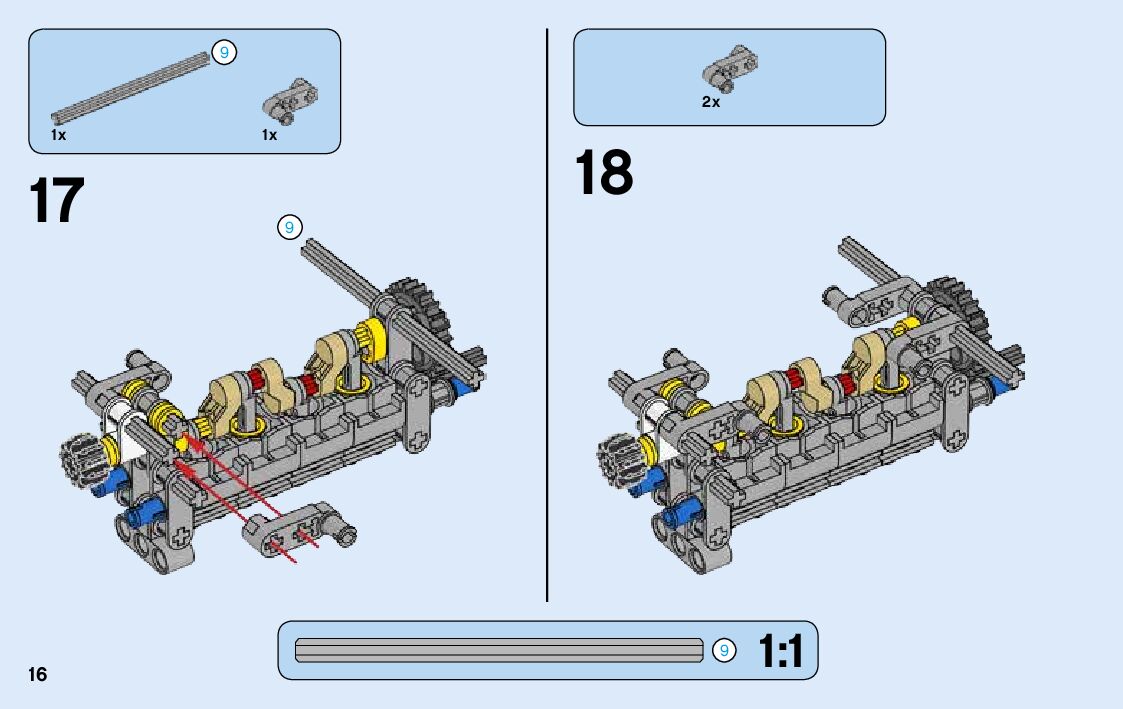 9
1x
1x

17

9

2x

18

9 1:1

16