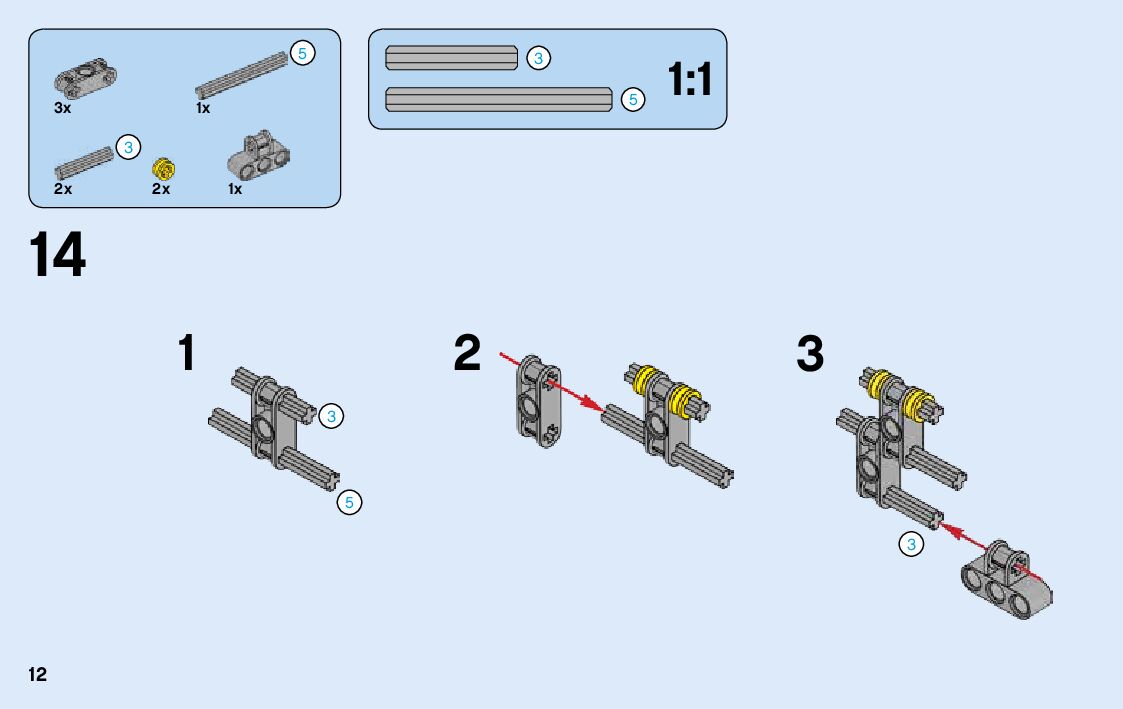 3x
5
1x
3
2x
2x
1x

3
5
1:1

14

1
3
5

2

3
3

12