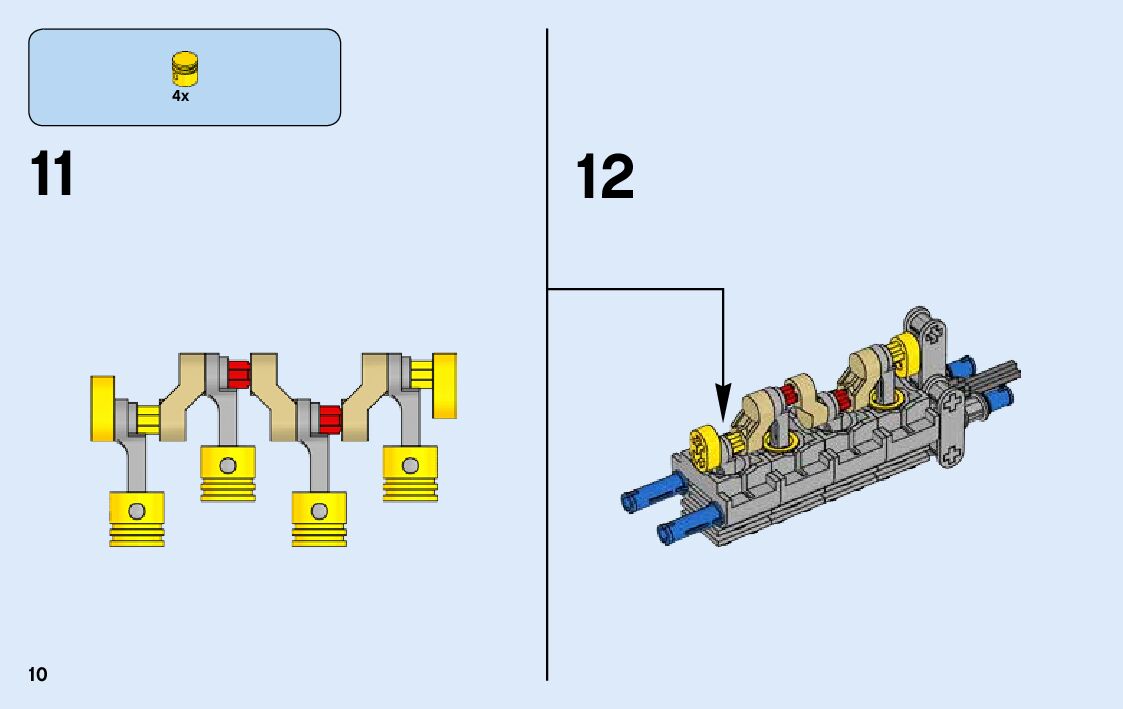 4x

11

12

10