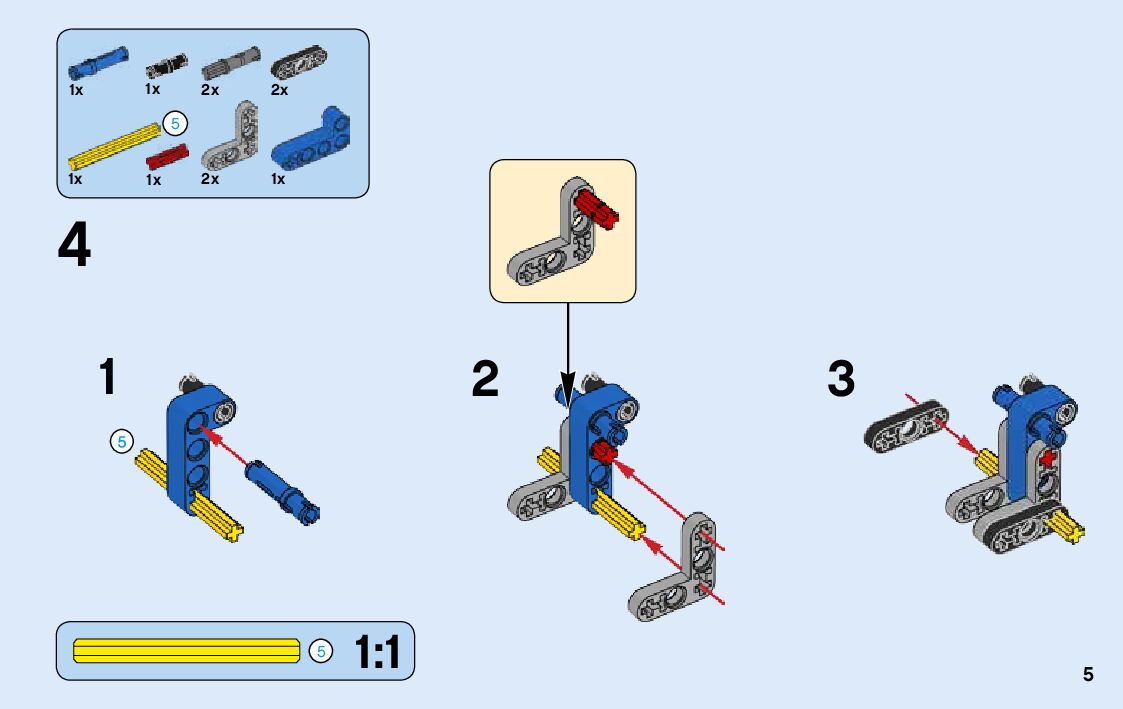 1x 1x 2x 2x
5
1x 1x 2x 1x

4

1
5

2

3

5 1:1

5