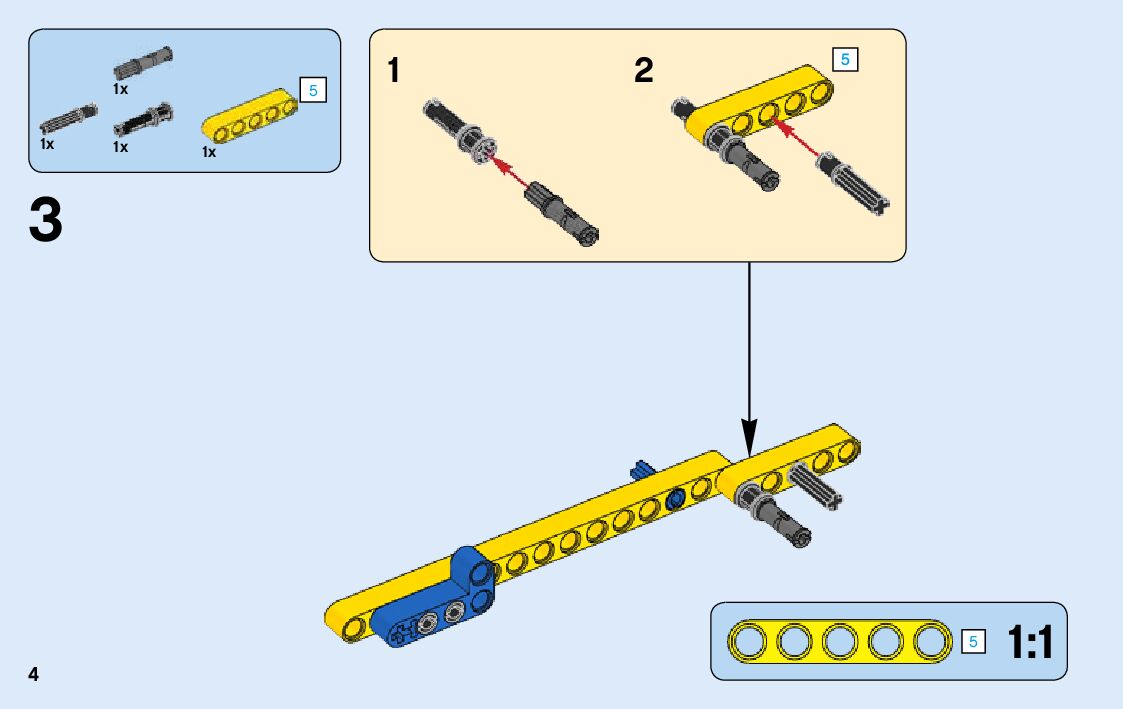 1x

1x

1x

1x

5

3

1

2

5

5

1:1

4