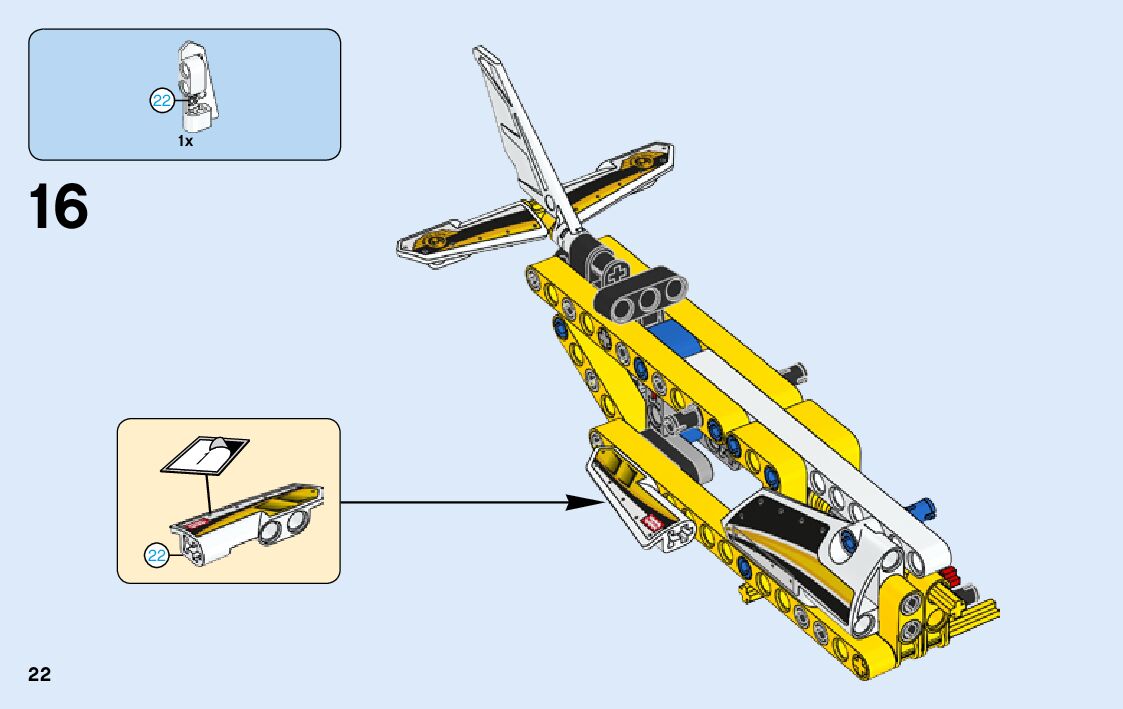 22
1x
16
22
22