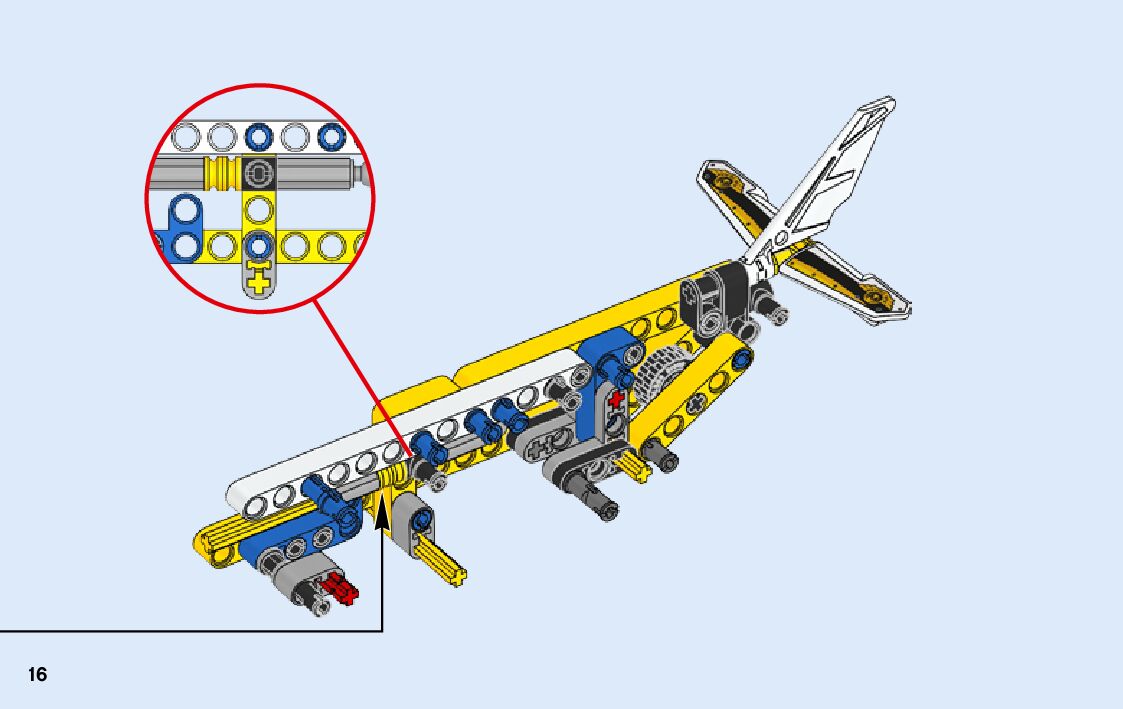 16