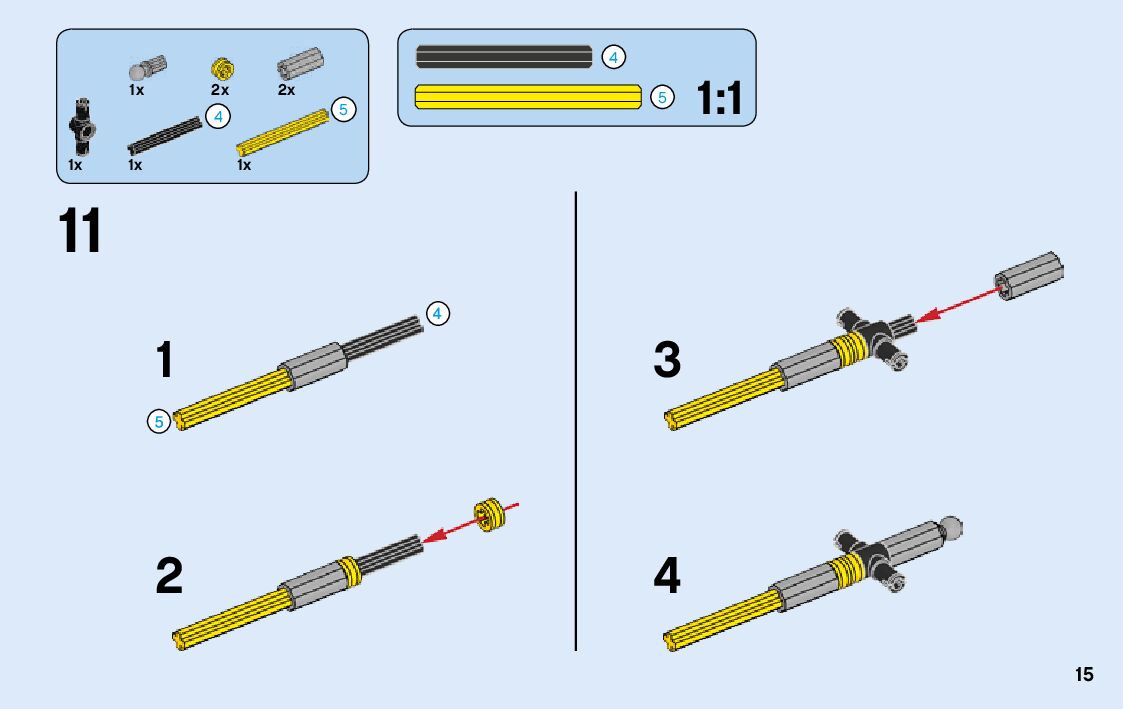 1x
2x
2x
4
5
1x
1x
1x

4
5
1:1

11

1
4
5

2

3

4

15