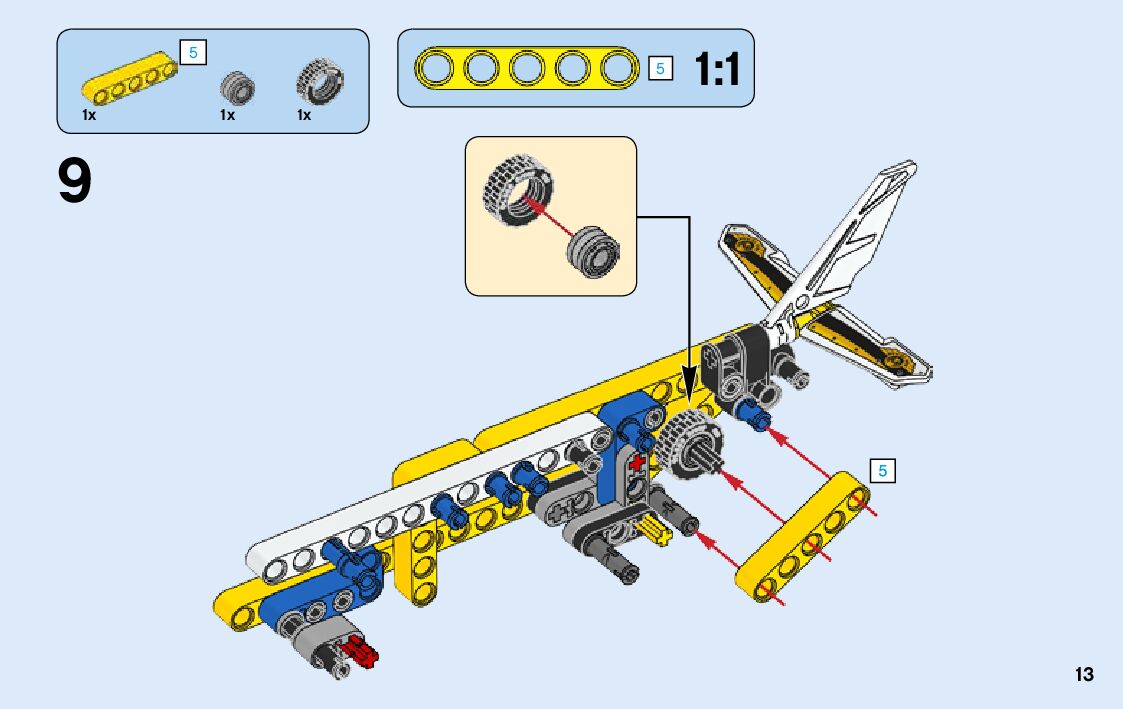 5
1x
1x
1x

5 1:1

9

5

13