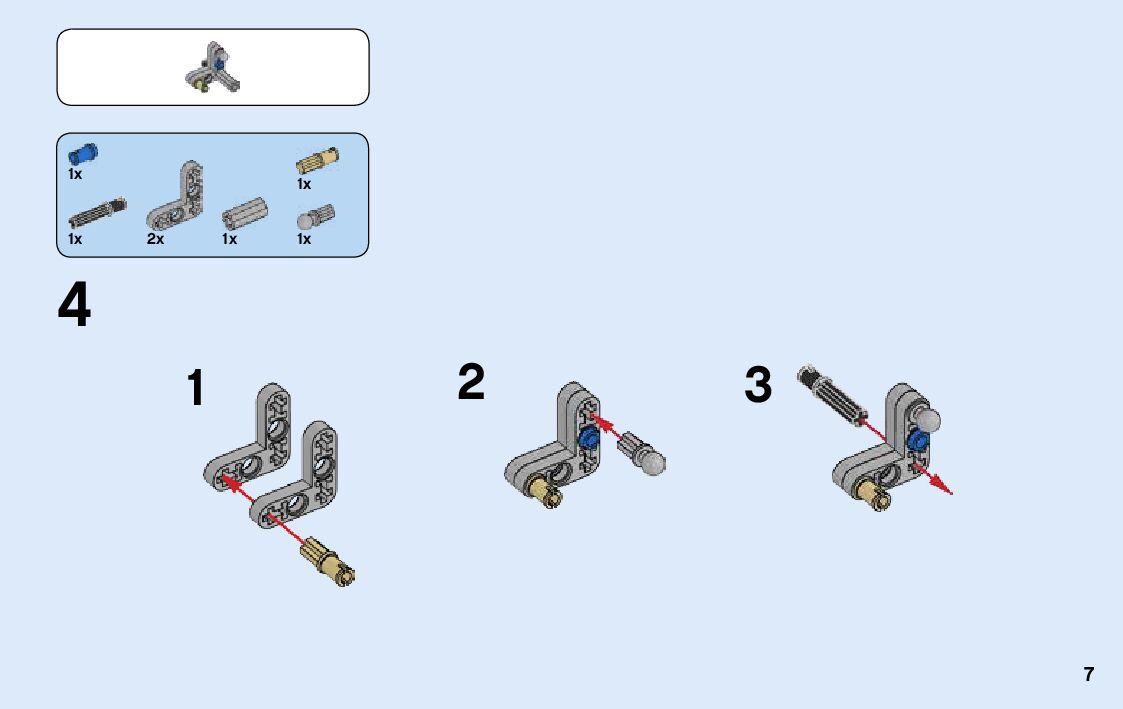 1x
1x
1x
2x
1x
1x

4

1

2

3

7