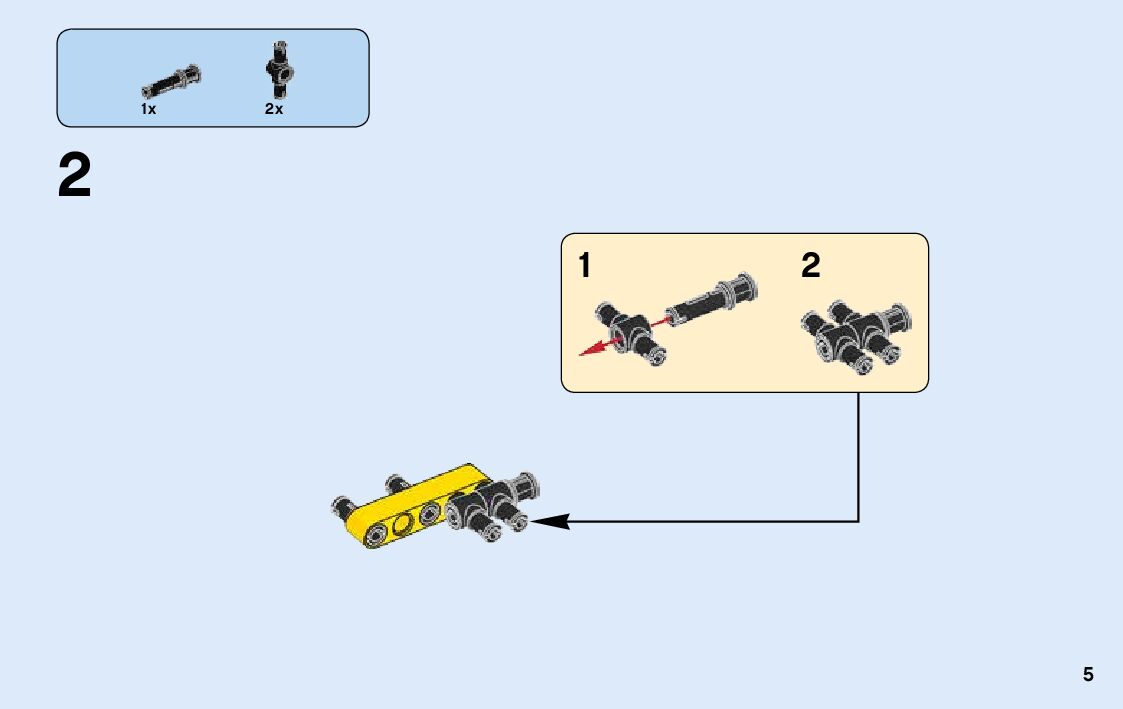 1x
2x

2

1
2

5