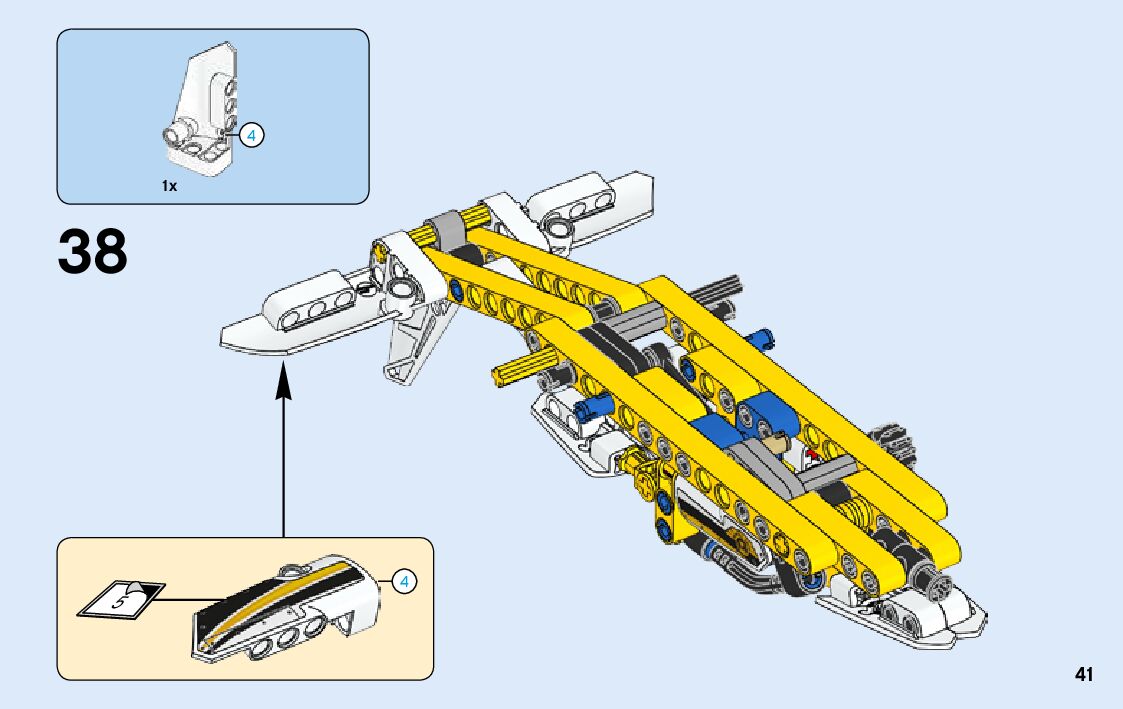 4
1x

38

5
4

41