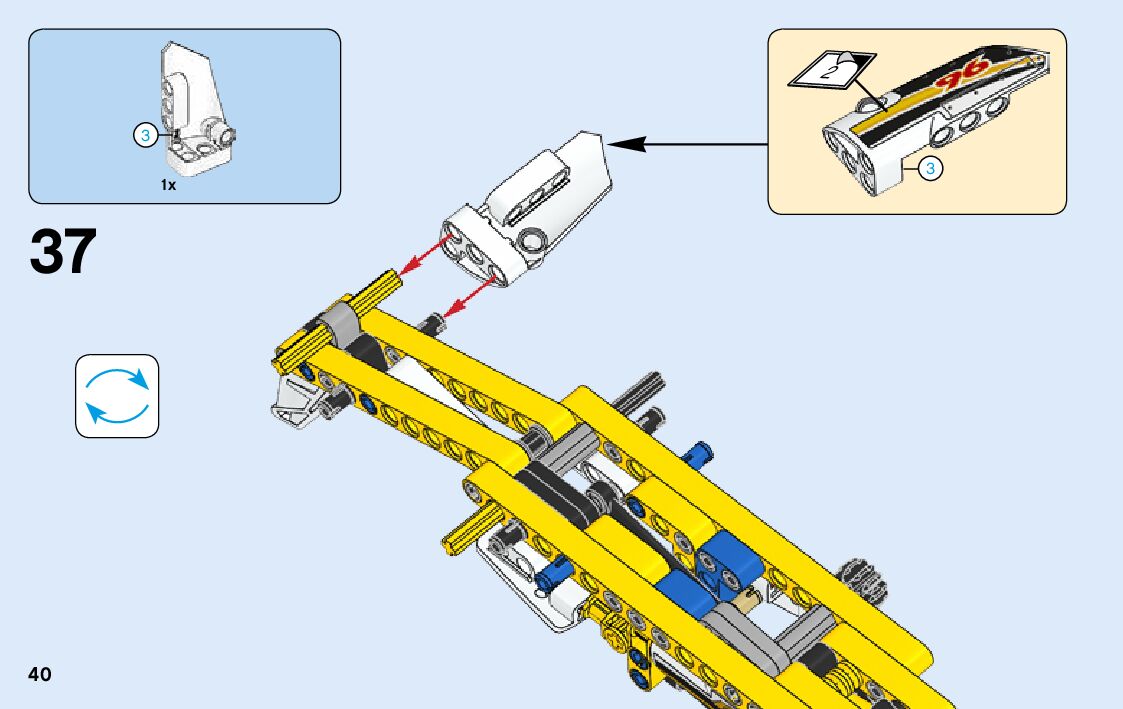 3

1x

37

2

96

3

40