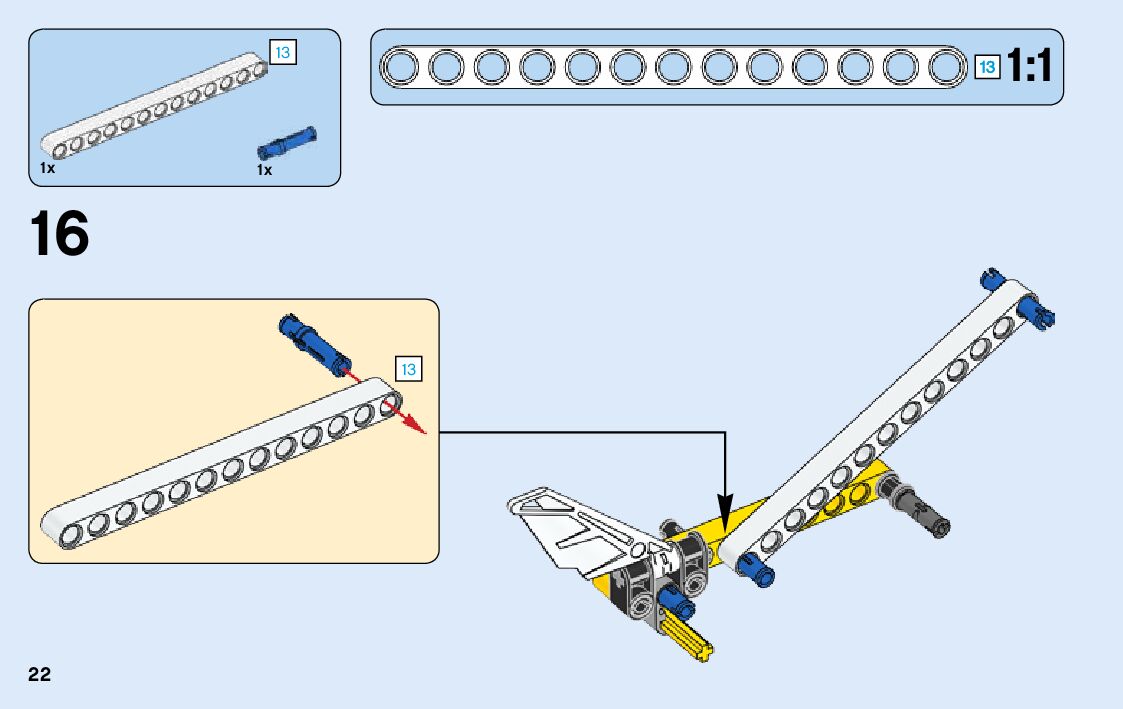 13

1x

1x

13 1:1

16

13

22