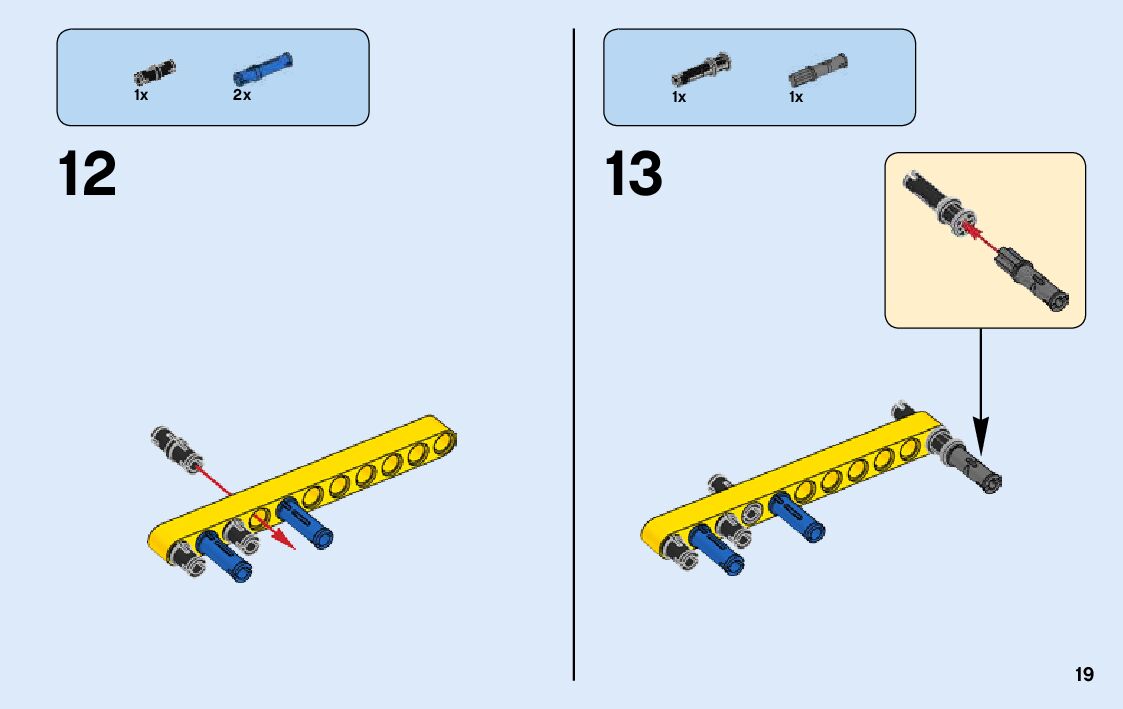 1x 2x

12

1x 1x

13

19