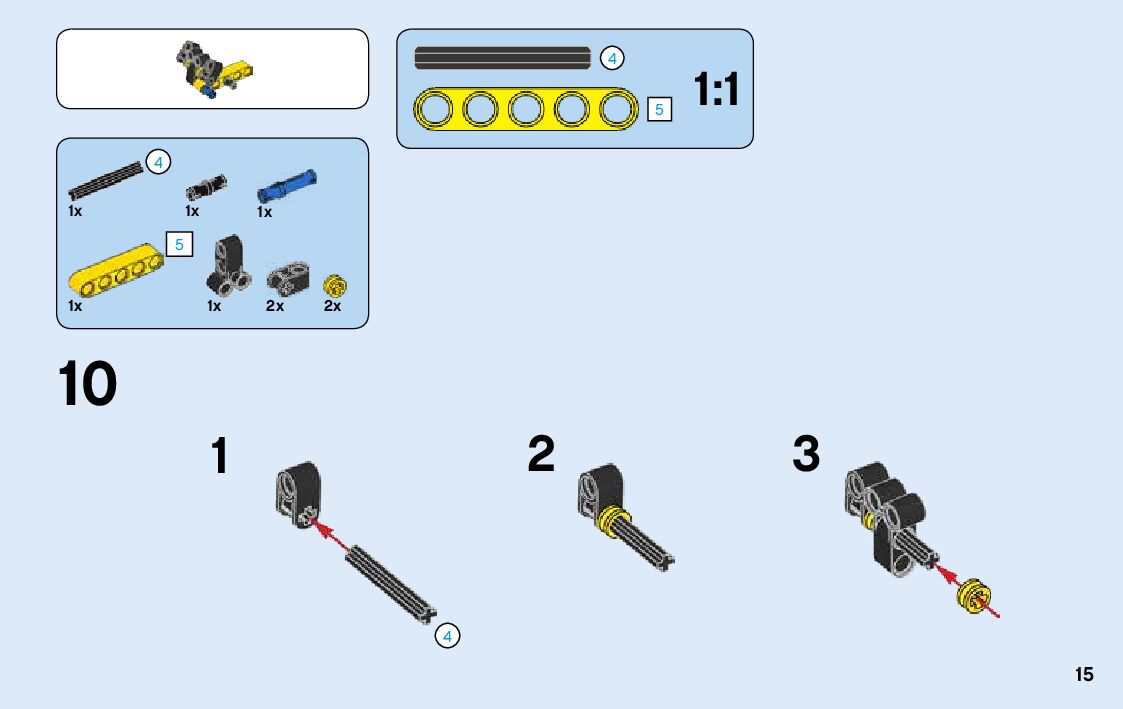 4
5
1:1

4
1x
1x
1x
5
1x
1x
2x
2x

10

1

4

2

3

15