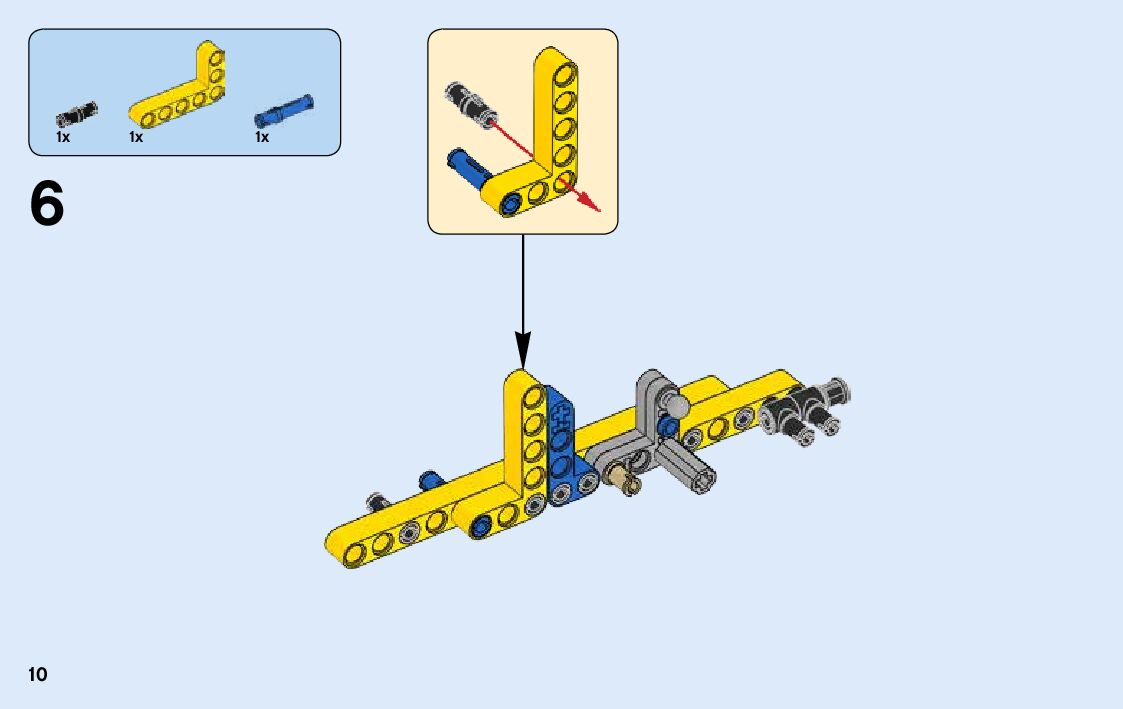 1x 1x 1x

6

10