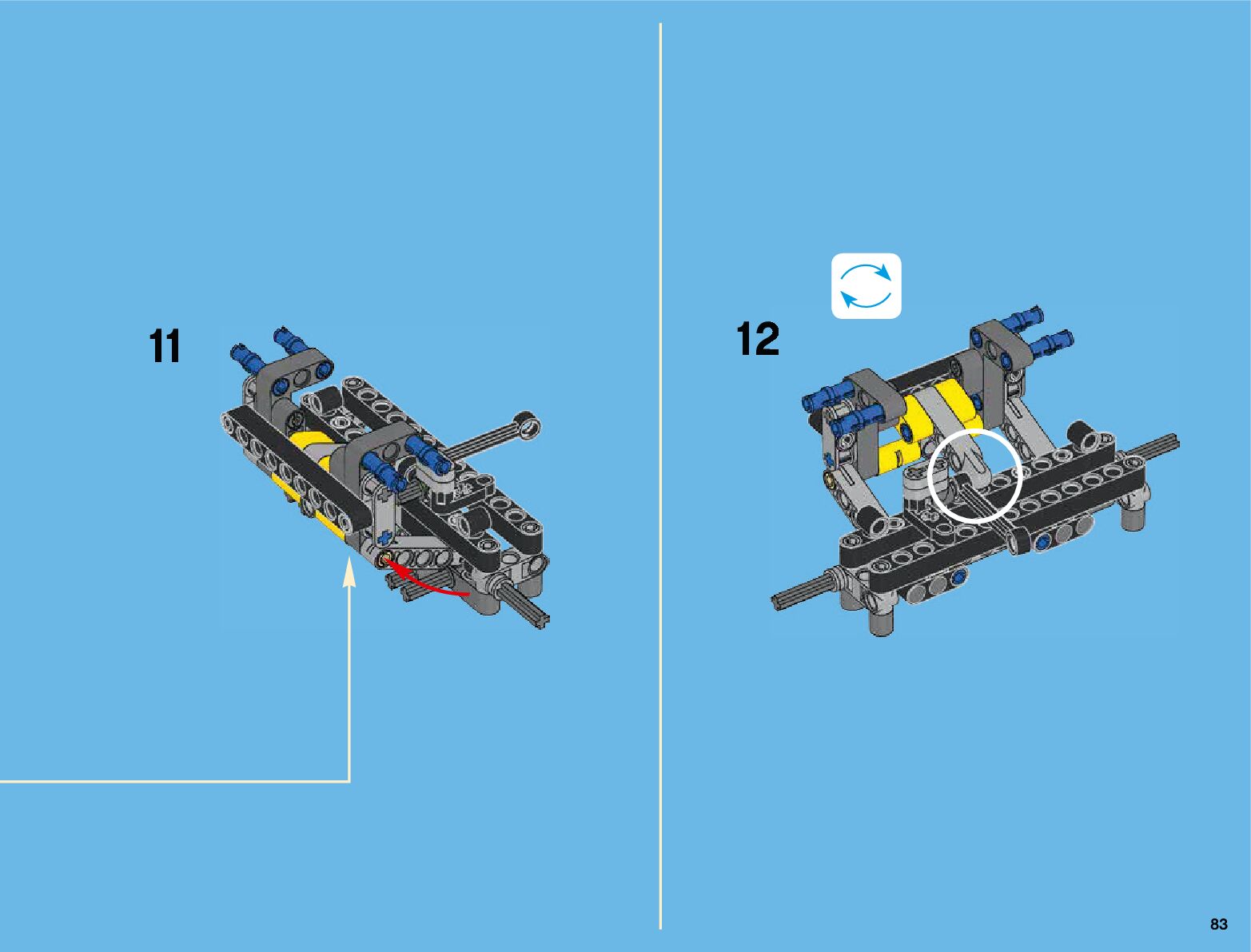 11

12

83