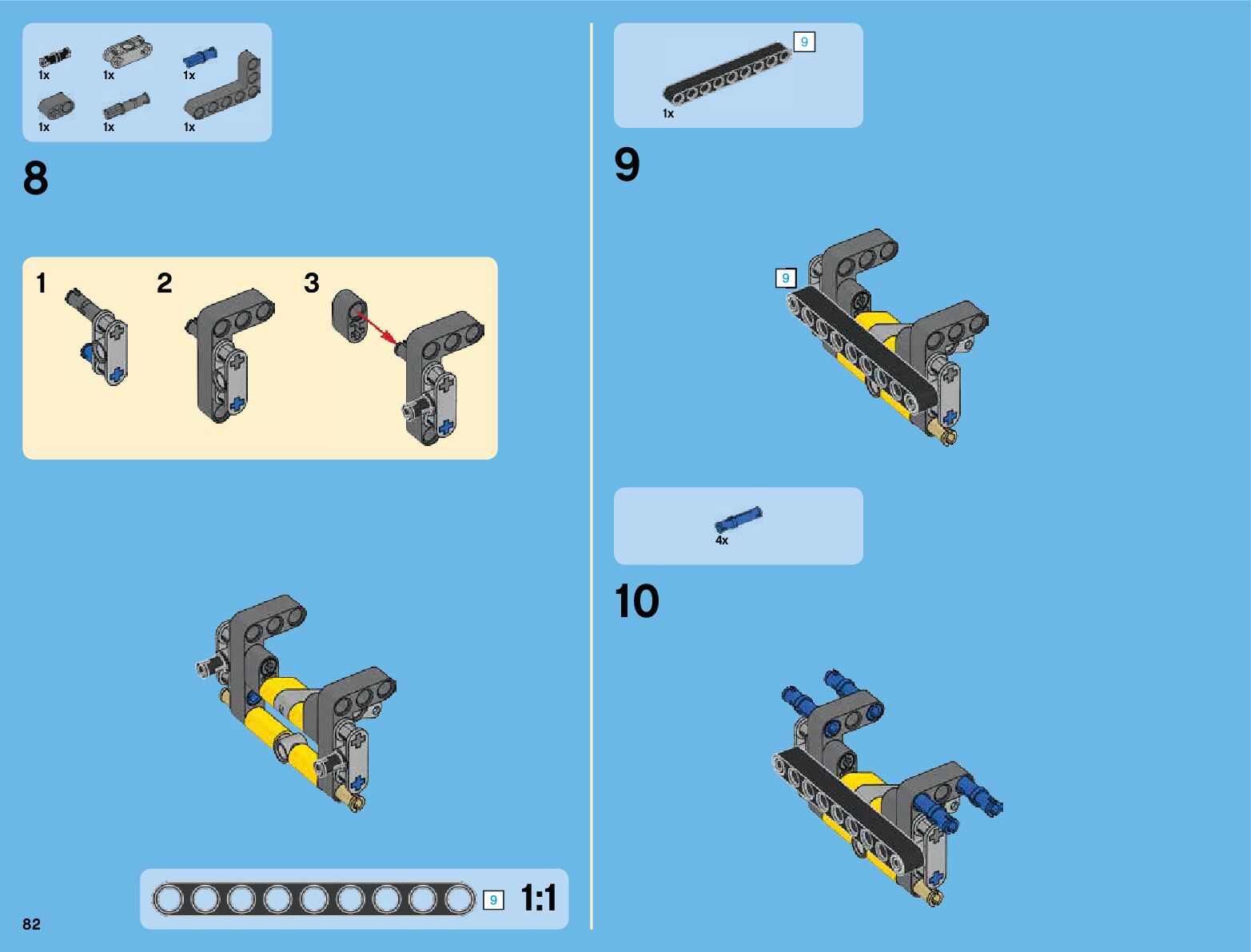 1x 1x 1x
1x 1x 1x

8

1 2 3

9 1:1

82

9
1x

9

9

4x

10