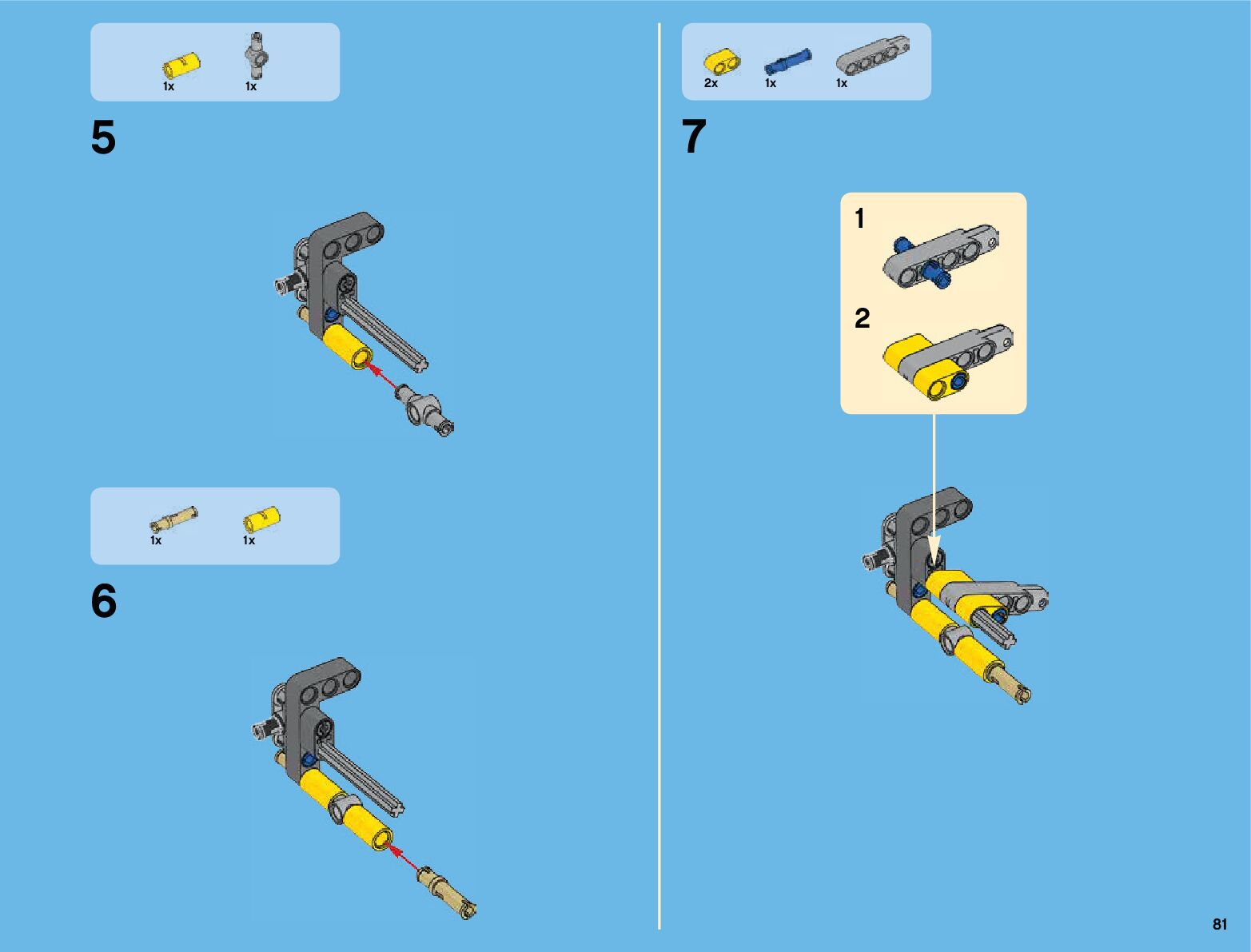 1x 1x

5

1x 1x

6

2x 1x 1x

7

1

2

81