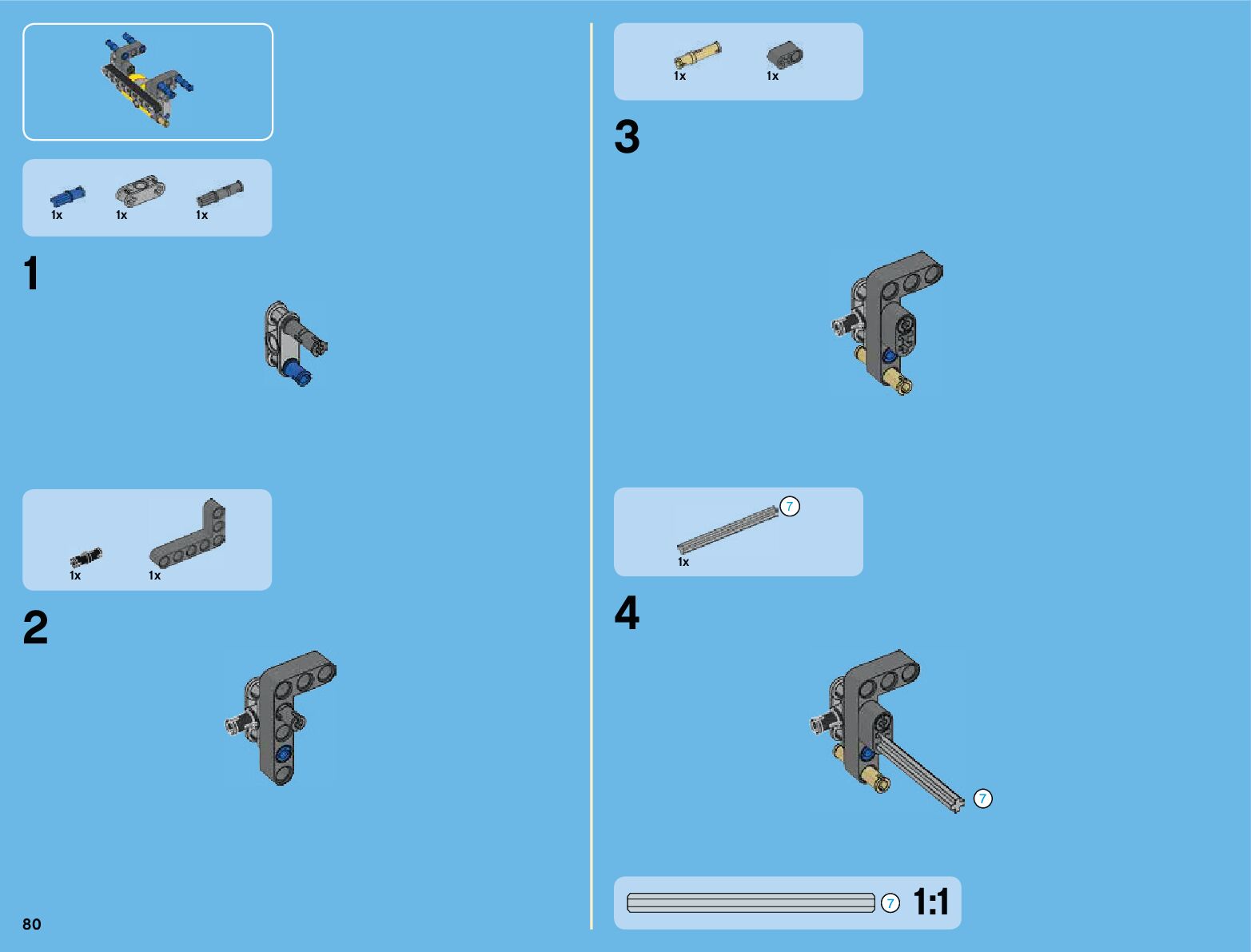 1x 1x 1x

1

1x 1x

2

80

1x 1x

3

7
1x

4

7

7 1:1