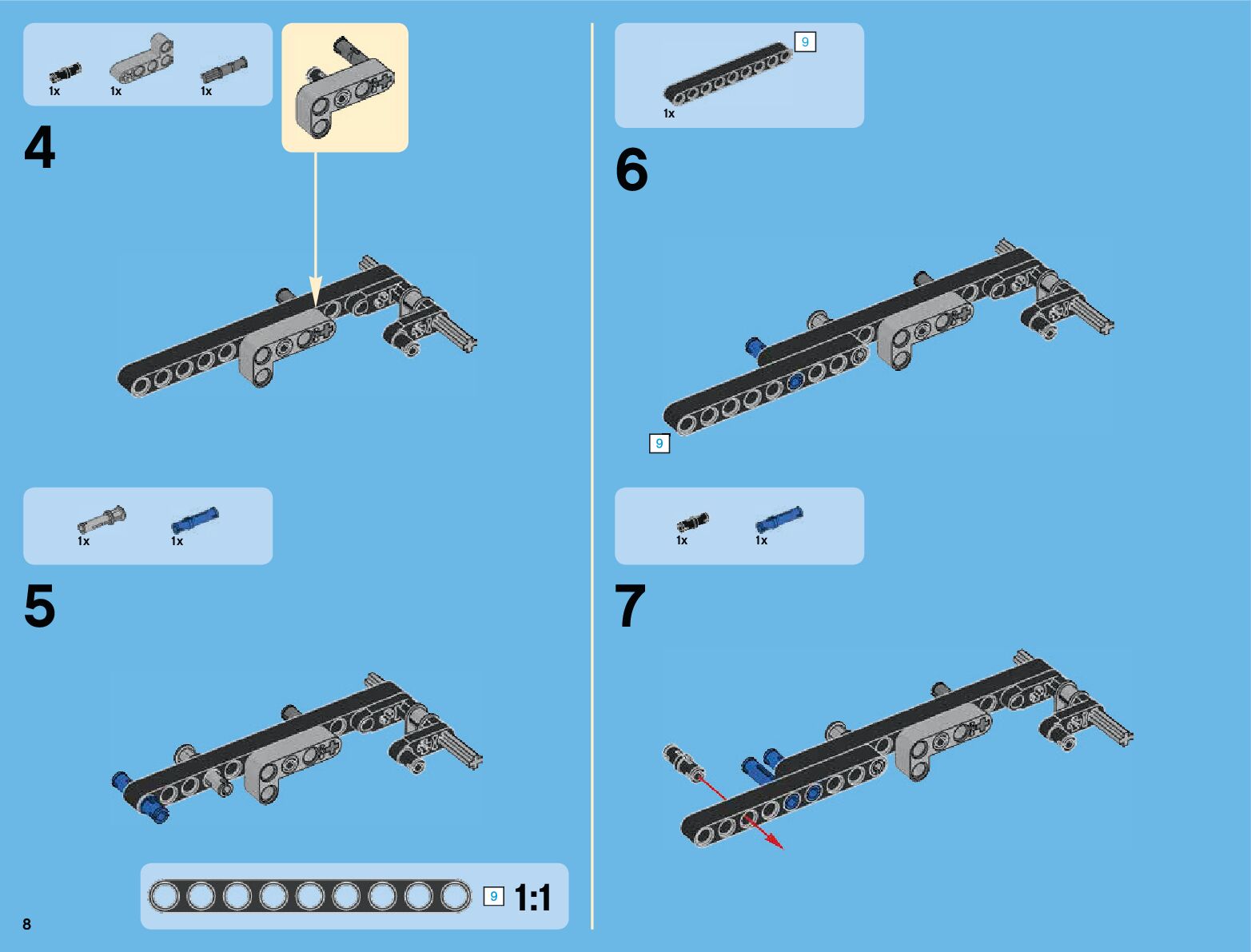 1x 1x 1x

4

1x 1x

5

9 1:1

8

9
1x

6

9

1x 1x

7