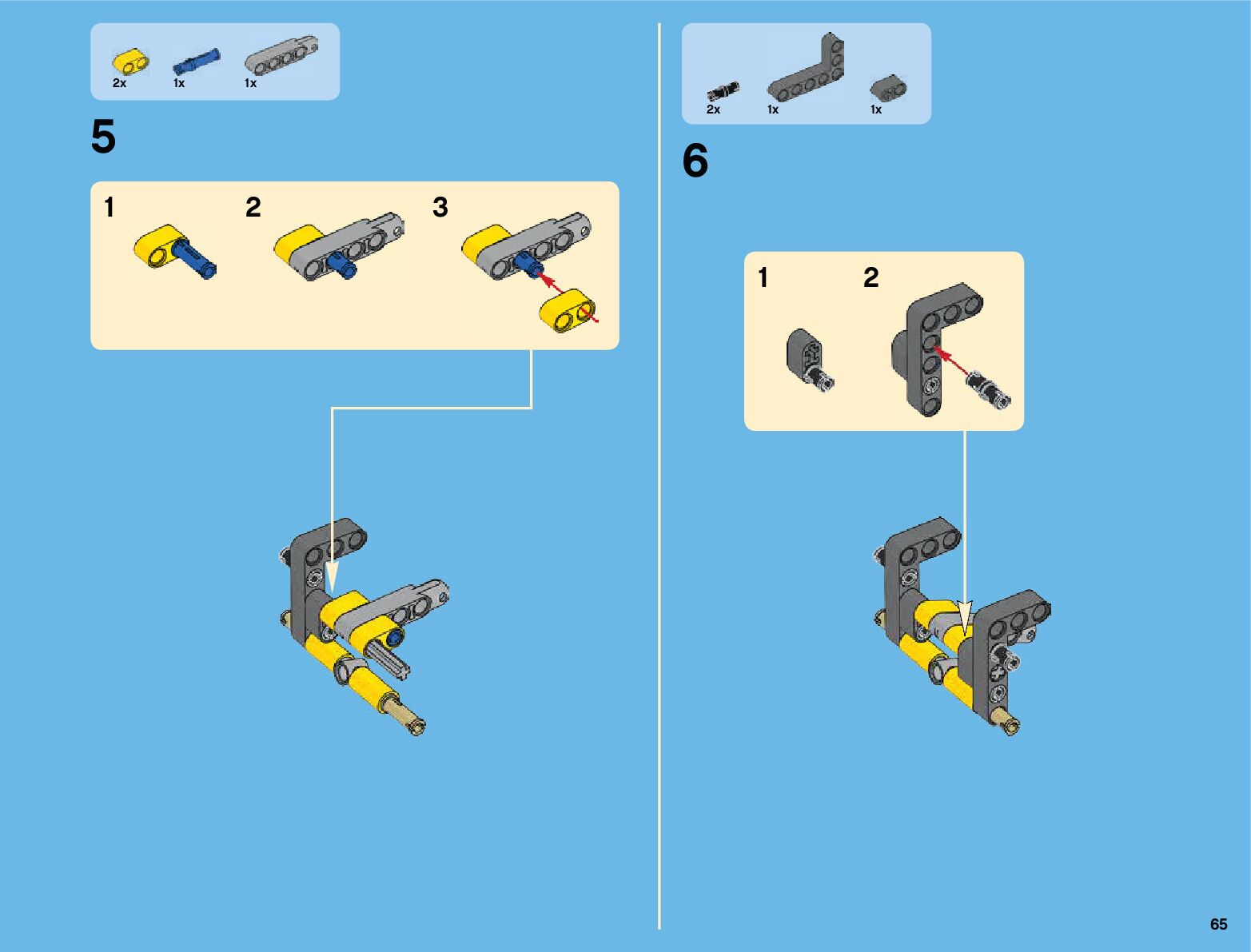 2x 1x 1x

5

1 2 3

2x 1x 1x

6

1 2

65