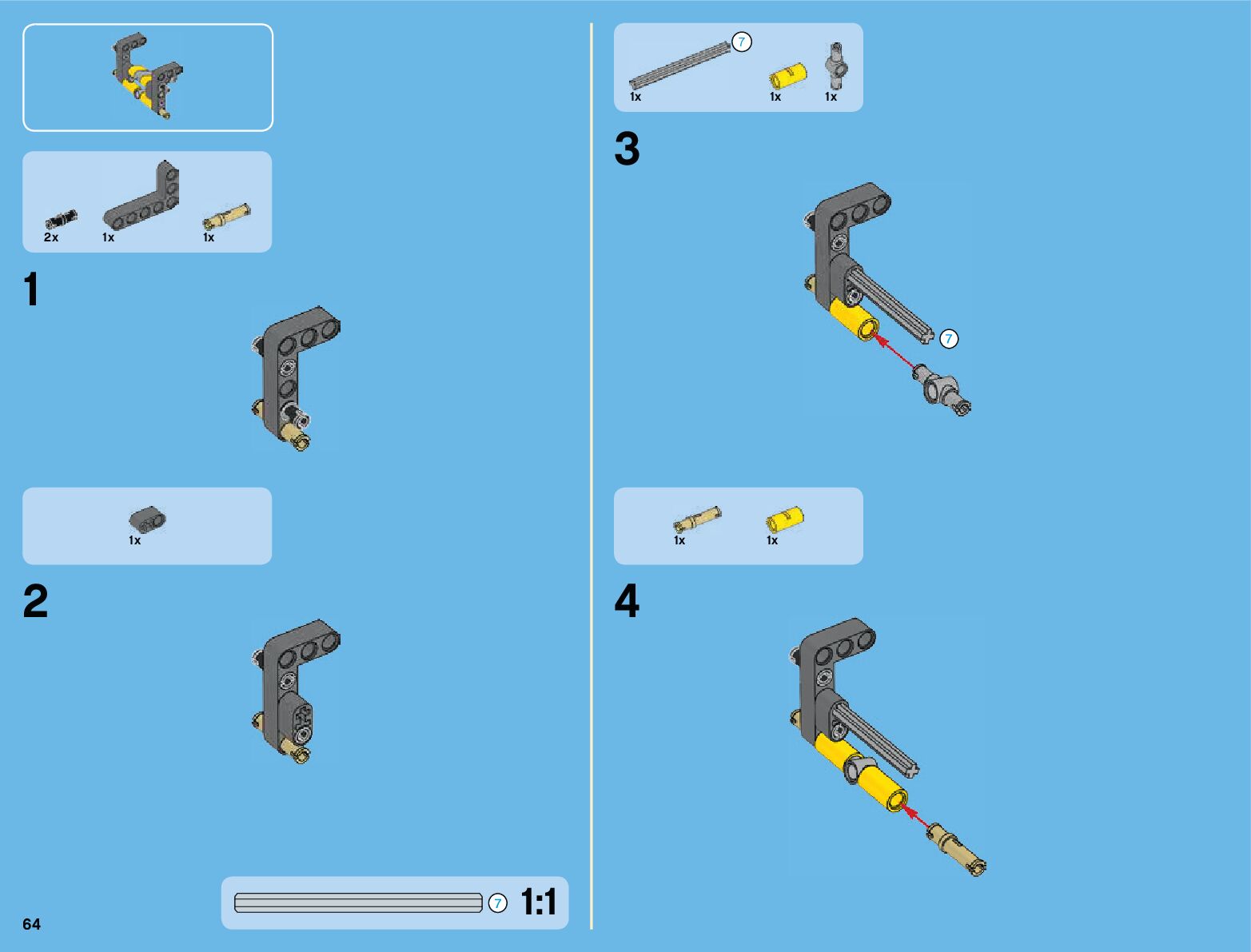 2x 1x 1x

1

1x

2

7 1:1

64

7

1x 1x 1x

3

7

1x 1x

4