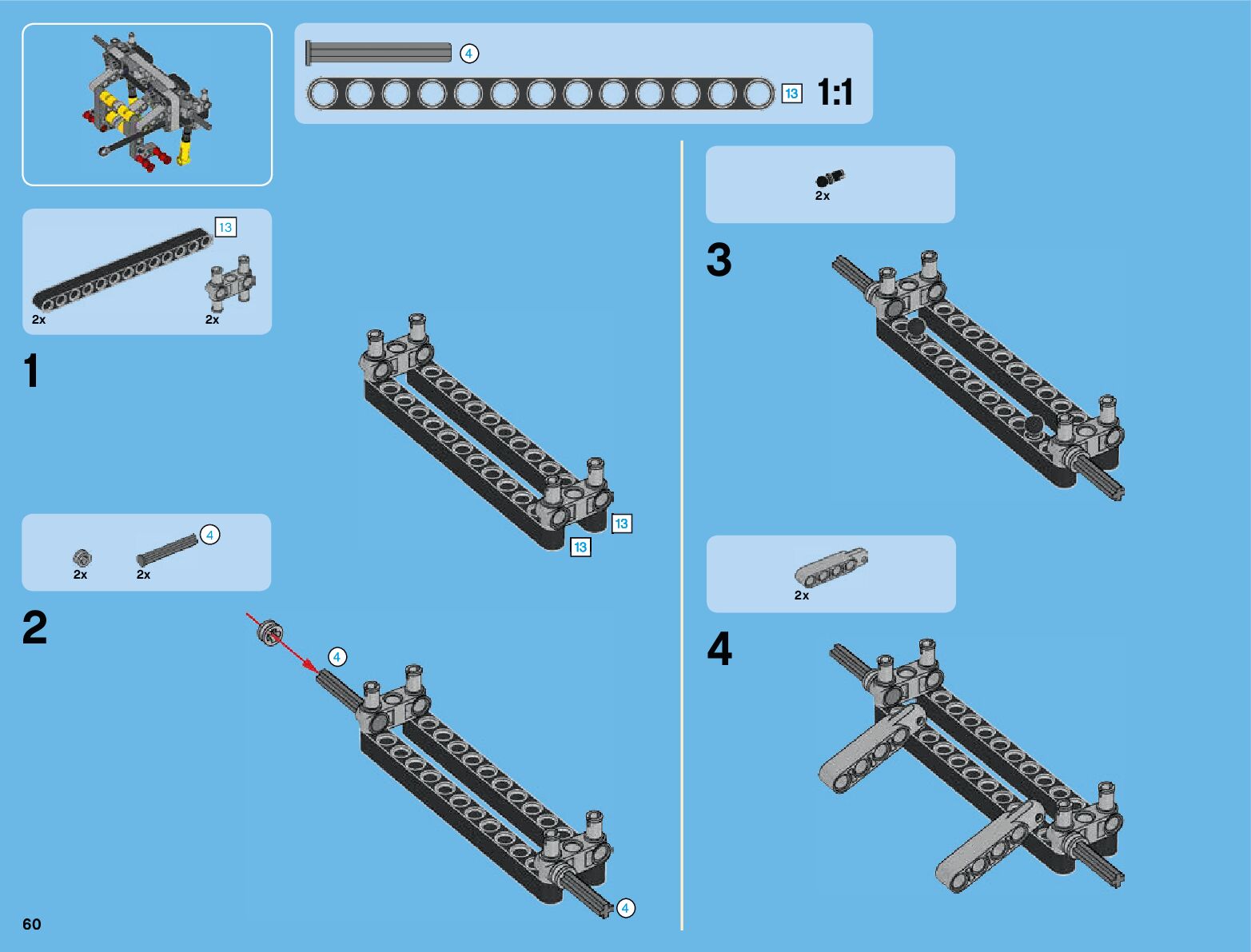 4
13
1:1

13
2x
2x

1

13
13

4
2x
2x

2

4
4

2x

3

2x

4

60