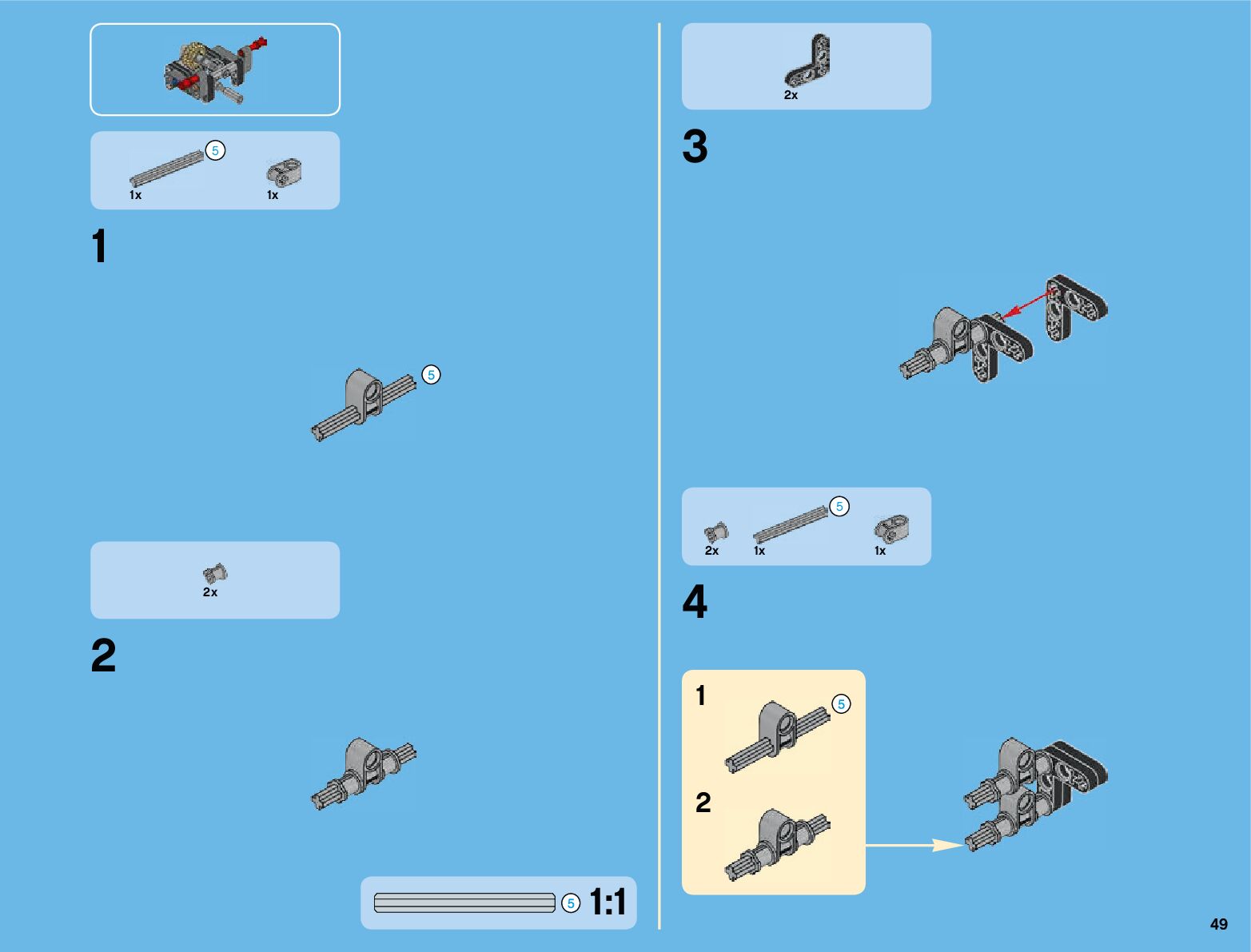 5
1x
1x

1

5

2x

2

5 1:1

2x

3

5
2x
1x
1x

4

1
5
2

49