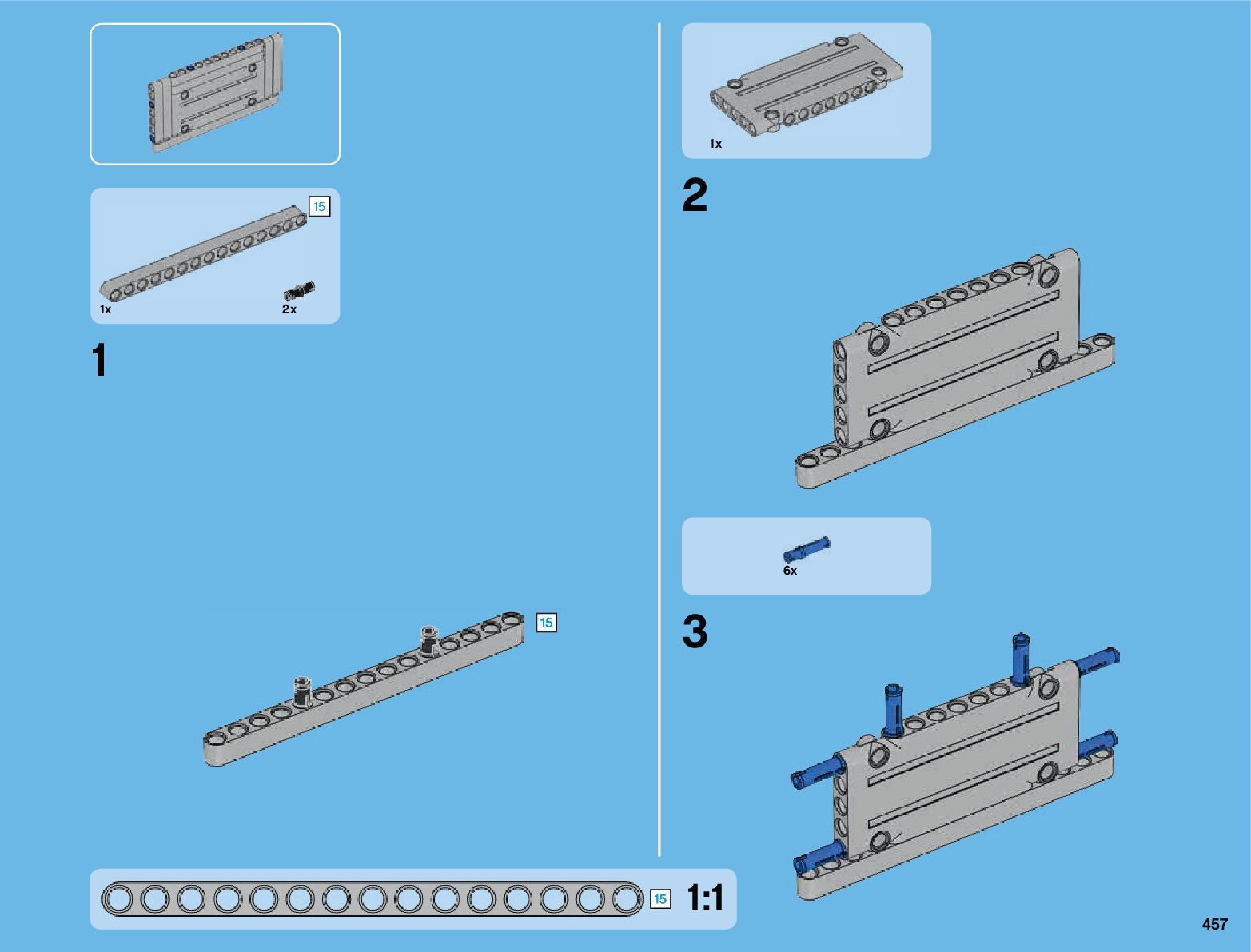 15

1x

2x

1

15

15

1:1

1x

2

6x

3

457