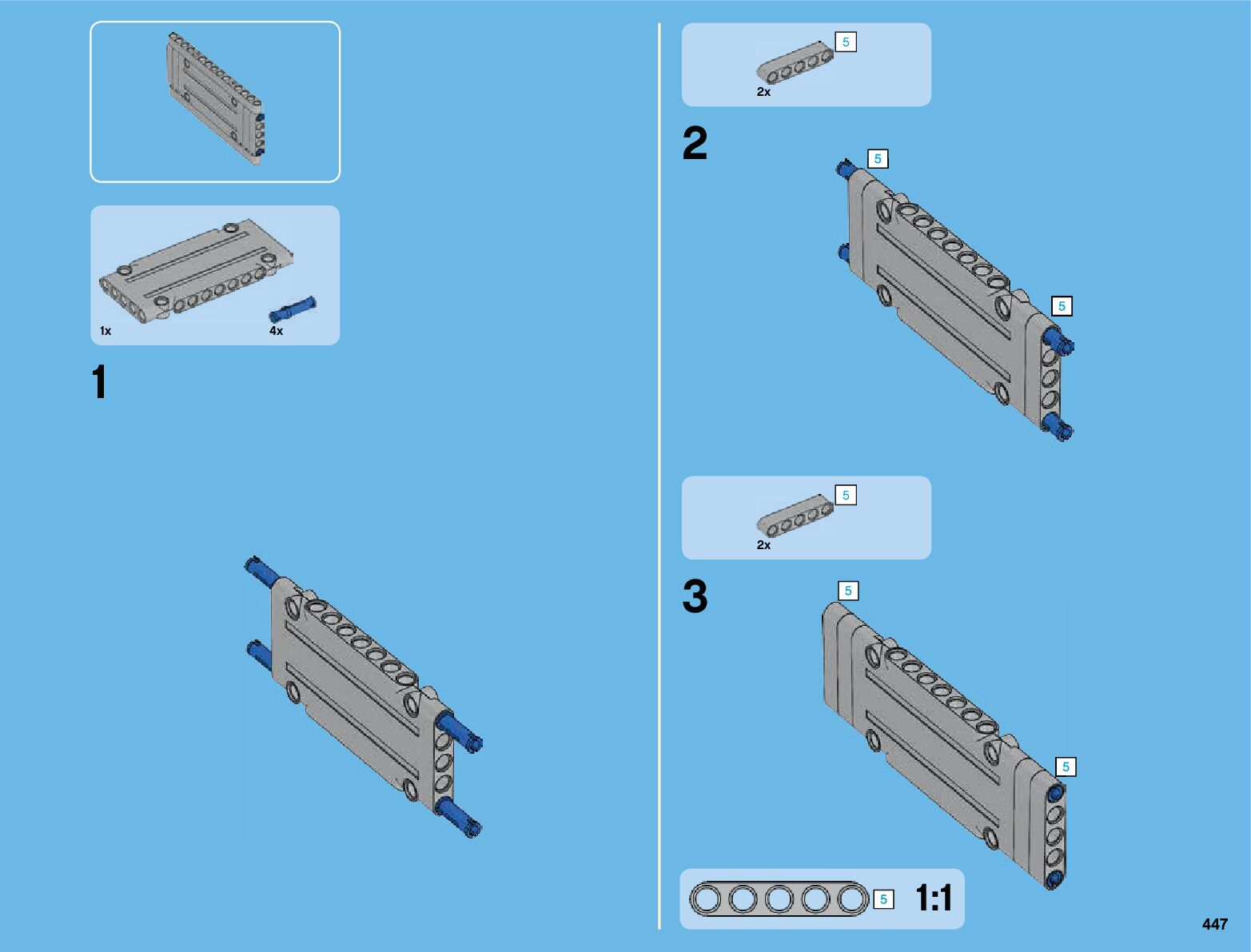 1x
4x

1

5
2x

2

5

5

5
2x

3

5

5

5 1:1

447