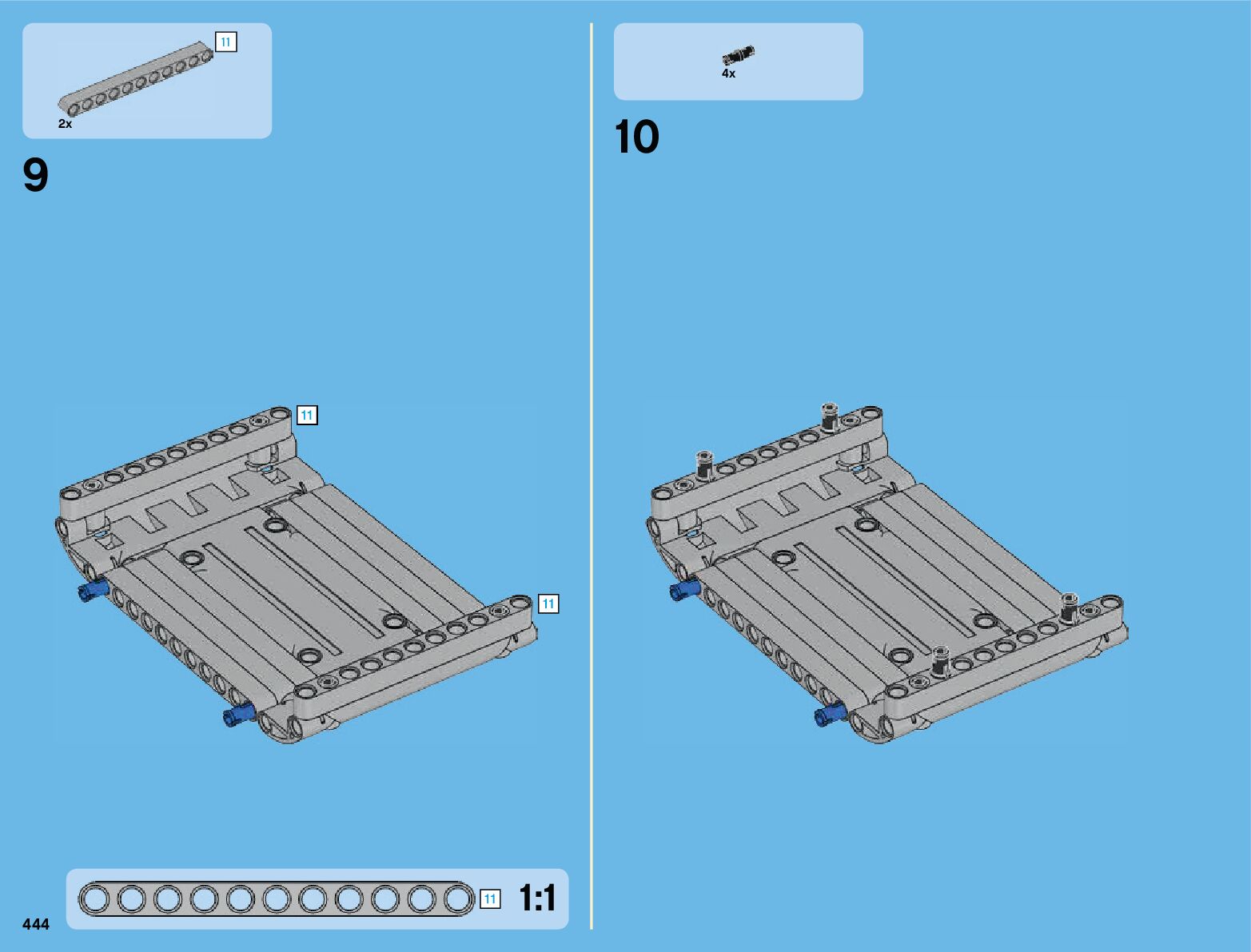 11

2x

9

11

11

11

1:1

444

4x

10